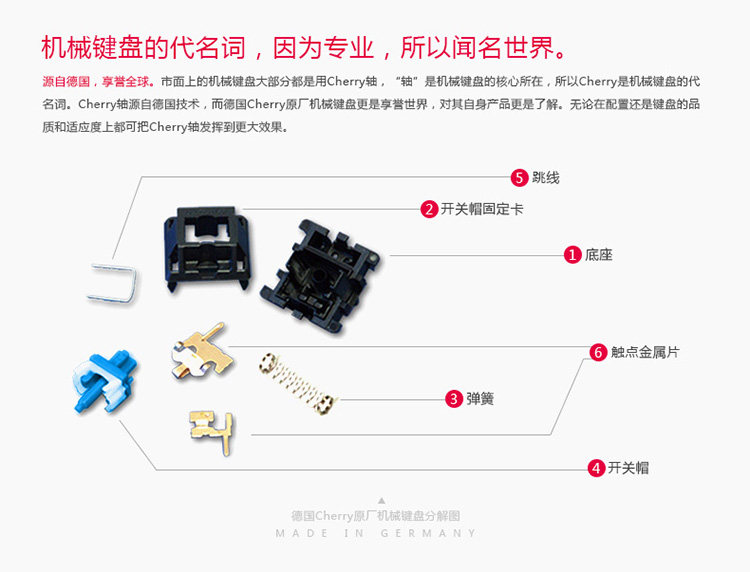 机械键盘的代名词，因为专业，所以闻名世界。

源自德国，享誉全球。市面上的机械键盘大部分都是用Cherry轴，“轴”是机械键盘的核心所在，所以Cherry是机械键盘的代名词。Cherry轴源自德国技术，而德国Cherry原厂机械键盘更是享誉世界，对其自身产品更是了解。无论在配置还是键盘的品质和适应度上都可把Cherry轴发挥到更大效果。

5 跳线

2 开关帽固定卡

1 底座

6 触点金属片

3 弹簧

4 开关帽

德国Cherry原厂机械键盘分解图
MADE IN GERMANY