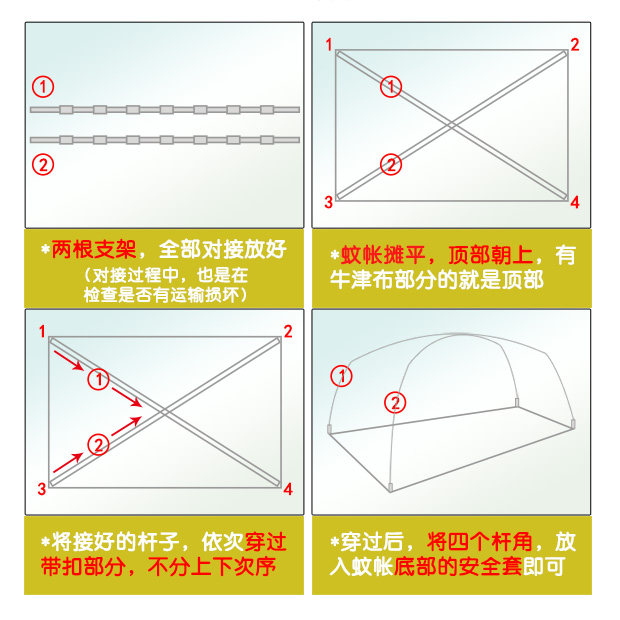 ①

②

*两根支架，全部对接放好
（对接过程中，也是在检查是否有运输损坏）

1 2
①
②
3 4

*蚊帐摊平，顶部朝上，有牛津布部分的就是顶部

1 2
①
②
3 4

*将接好的杆子，依次穿过带扣部分，不分上下次序

①
②

*穿过后，将四个杆角，放入蚊帐底部的安全套即可