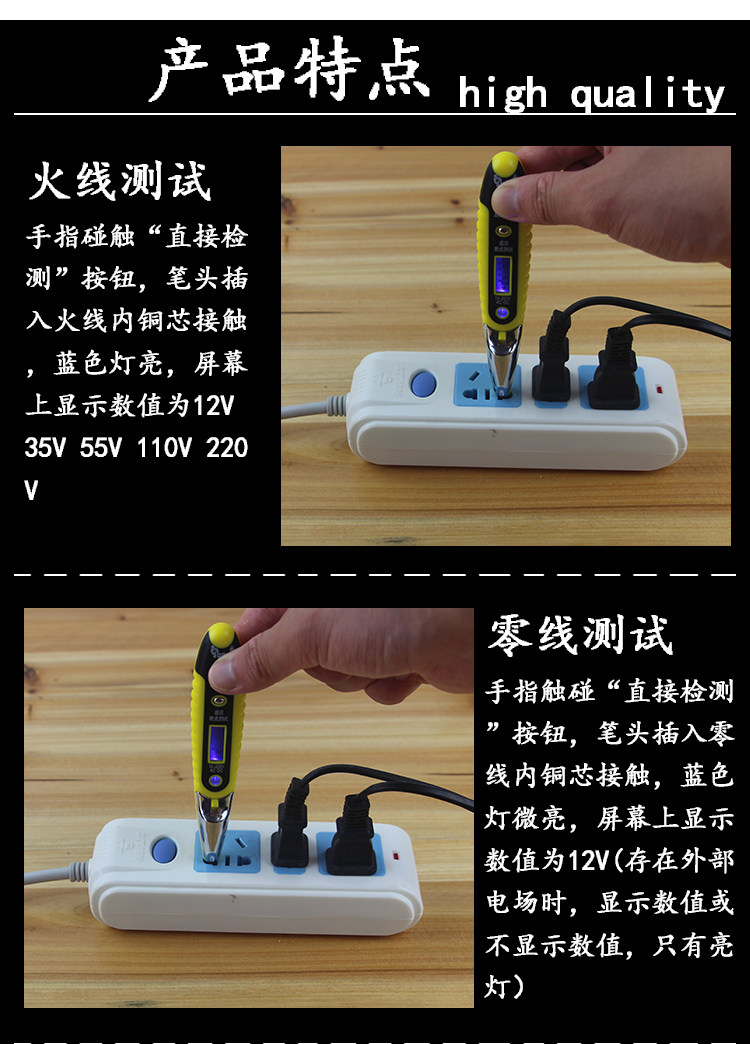 产品特点 high quality

火线测试

手指碰触“直接检测”按钮，笔头插入火线内铜芯接触，蓝色灯亮，屏幕上显示数值为12V 35V 55V 110V 220V

零线测试

手指触碰“直接检测”按钮，笔头插入零线内铜芯接触，蓝色灯微亮，屏幕上显示数值为12V(存在外部电场时，显示数值或不显示数值，只有亮灯)