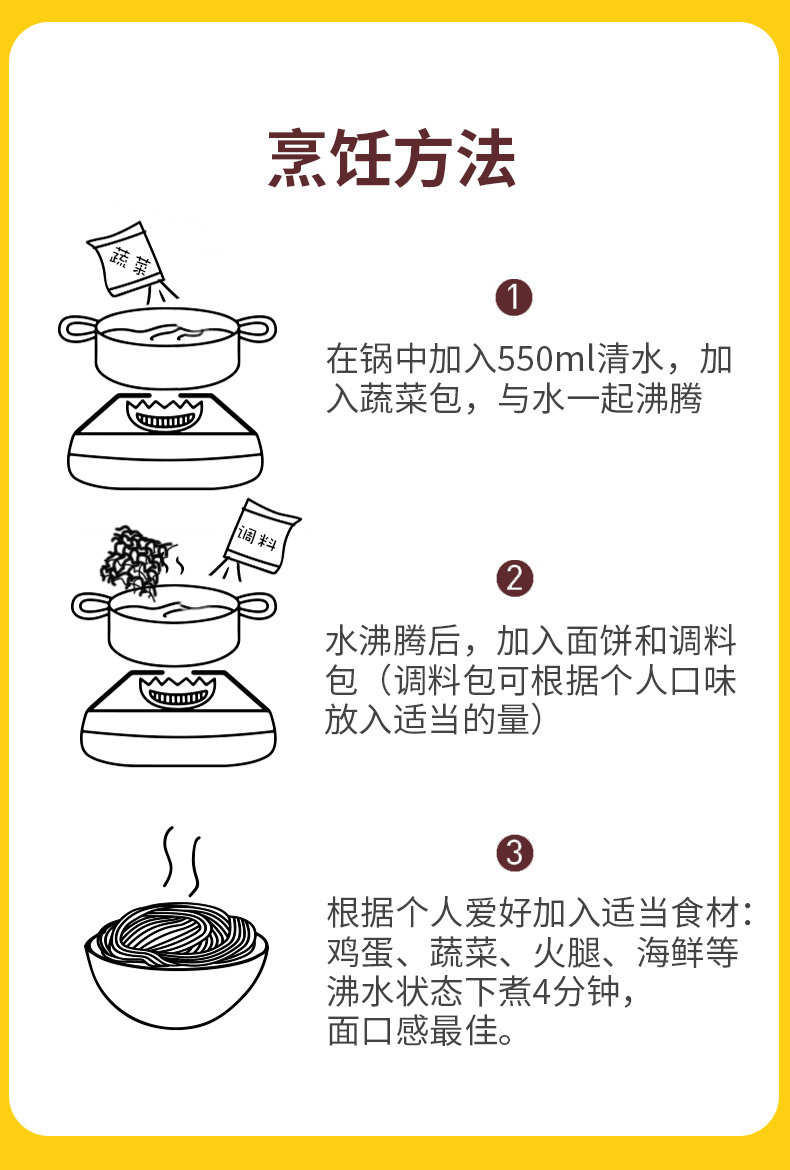 烹饪方法

蔬菜

1

在锅中加入550ml清水，加入蔬菜包，与水一起沸腾

调料

2

水沸腾后，加入面饼和调料包（调料包可根据个人口味放入适当的量）

3

根据个人爱好加入适当食材：鸡蛋、蔬菜、火腿、海鲜等沸水状态下煮4分钟，面口感最佳。