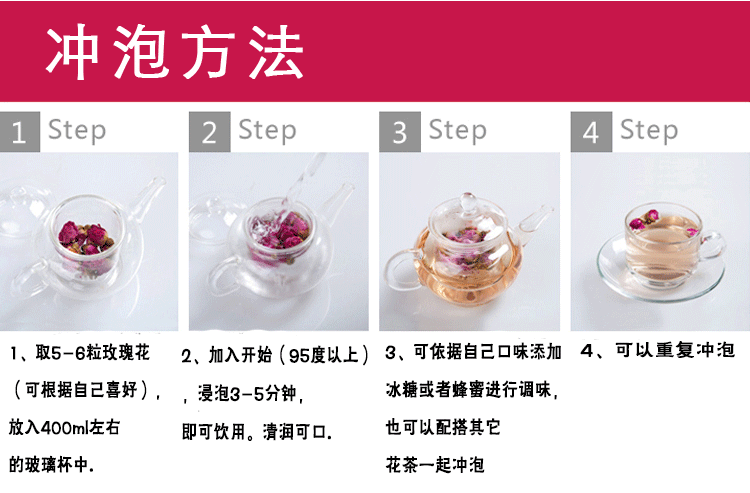 冲泡方法

1 Step

1、取5-6粒玫瑰花（可根据自己喜好），放入400ml左右的玻璃杯中.

2 Step

2、加入开始（95度以上），浸泡3-5分钟，即可饮用。清润可口.

3 Step

3、可依据自己口味添加冰糖或者蜂蜜进行调味，也可以配搭其它花茶一起冲泡

4 Step

4、可以重复冲泡