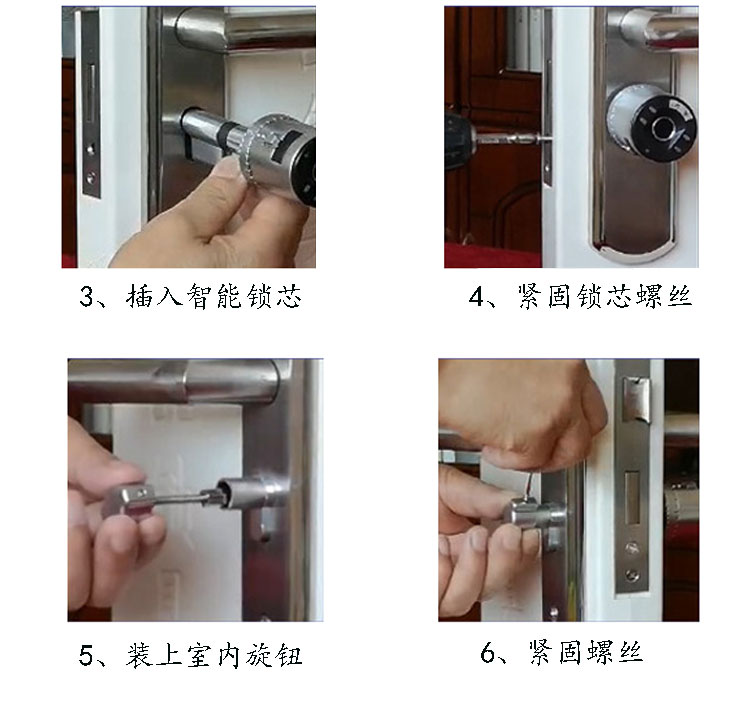 3、插入智能锁芯

4、紧固锁芯螺丝

5、装上室内旋钮

6、紧固螺丝