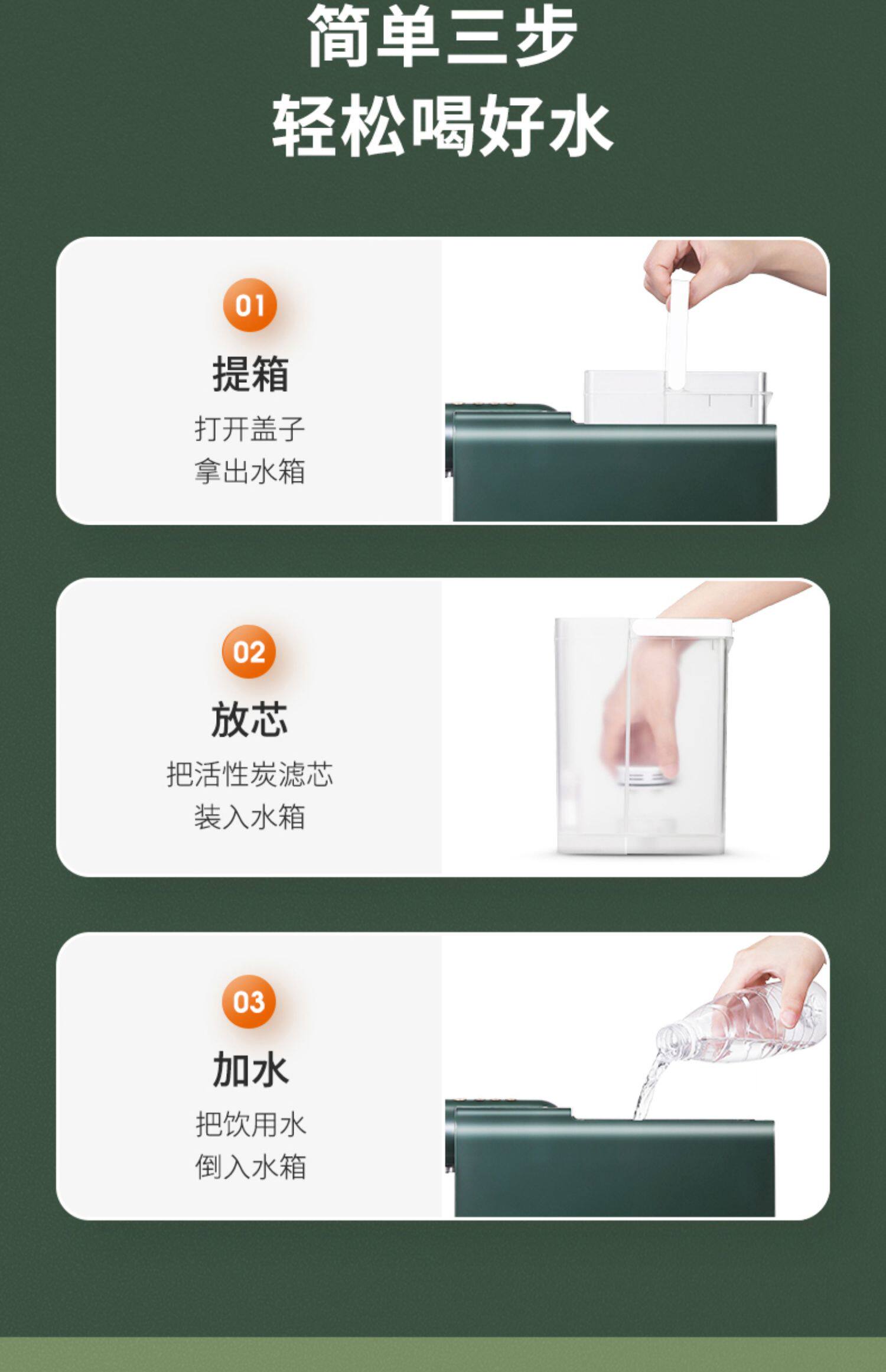 简单三步
轻松喝好水

01
提箱
打开盖子
拿出水箱

02
放芯
把活性炭滤芯
装入水箱

03
加水
把饮用水
倒入水箱