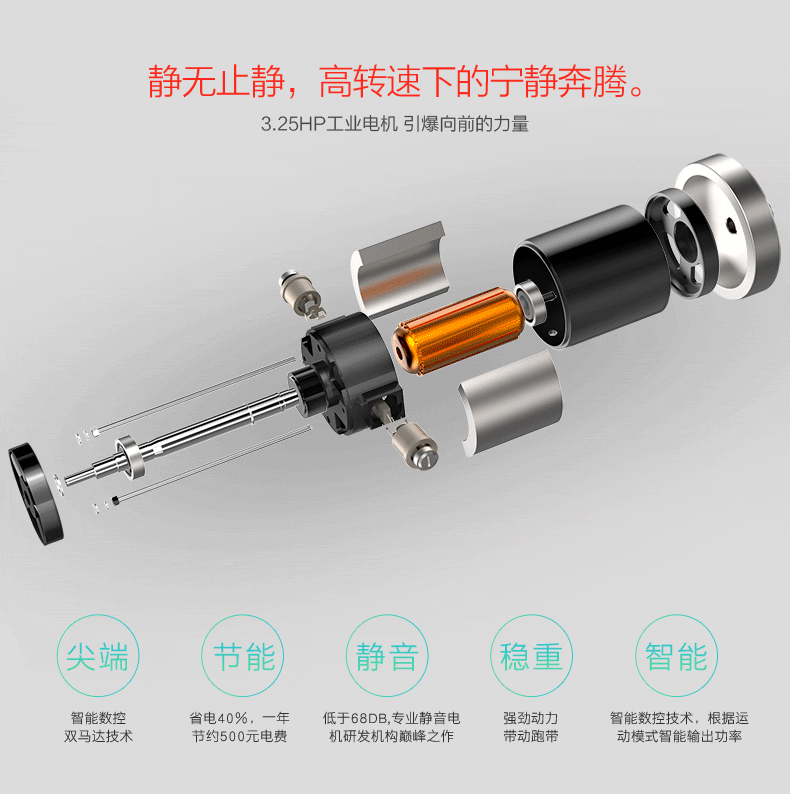 静无止静，高转速下的宁静奔腾。

3.25HP工业电机 引爆向前的力量

尖端
智能数控
双马达技术

节能
省电40%，一年
节约500元电费

静音
低于68DB,专业静音电
机研发机构巅峰之作

稳重
强劲动力
带动跑带

智能
智能数控技术，根据运
动模式智能输出功率