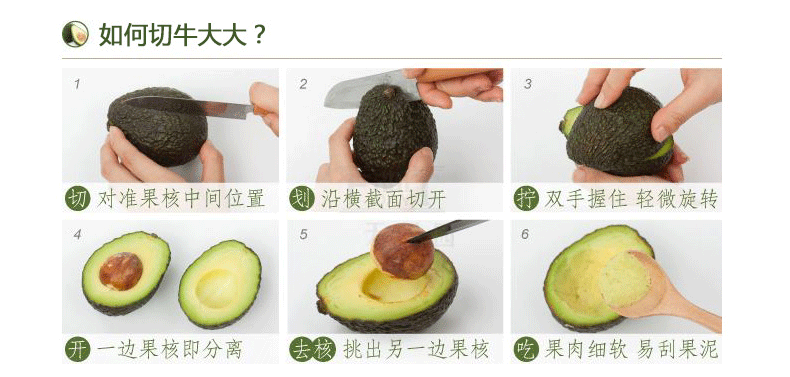 如何切牛大大？

1
切 对准果核中间位置

2
划 沿横截面切开

3
拧 双手握住 轻微旋转

4
开 一边果核即分离

5
去核 挑出另一边果核

6
吃 果肉细软 易刮果泥