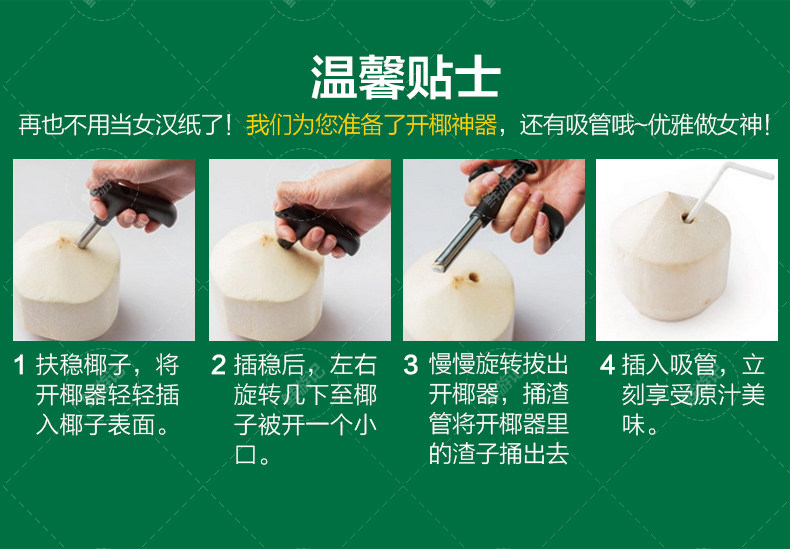 温馨贴士

再也不用当女汉纸了！我们为您准备了开椰神器，还有吸管哦~优雅做女神！

1 扶稳椰子，将开椰器轻轻插入椰子表面。

2 插稳后，左右旋转几下至椰子被开一个小口。

3 慢慢旋转拔出开椰器，捅渣管将开椰器里的渣子捅出去

4 插入吸管，立刻享受原汁美味。