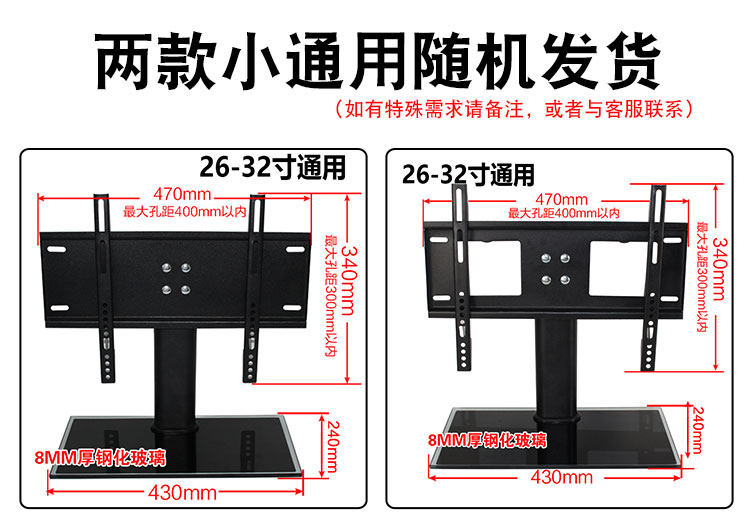 两款小通用随机发货

（如有特殊需求请备注，或者与客服联系）

26-32寸通用

470mm
最大孔距400mm以内

340mm
最大孔距300mm以内

240mm

8MM厚钢化玻璃

430mm

26-32寸通用

470mm
最大孔距400mm以内

340mm
最大孔距300mm以内

240mm

8MM厚钢化玻璃

430mm