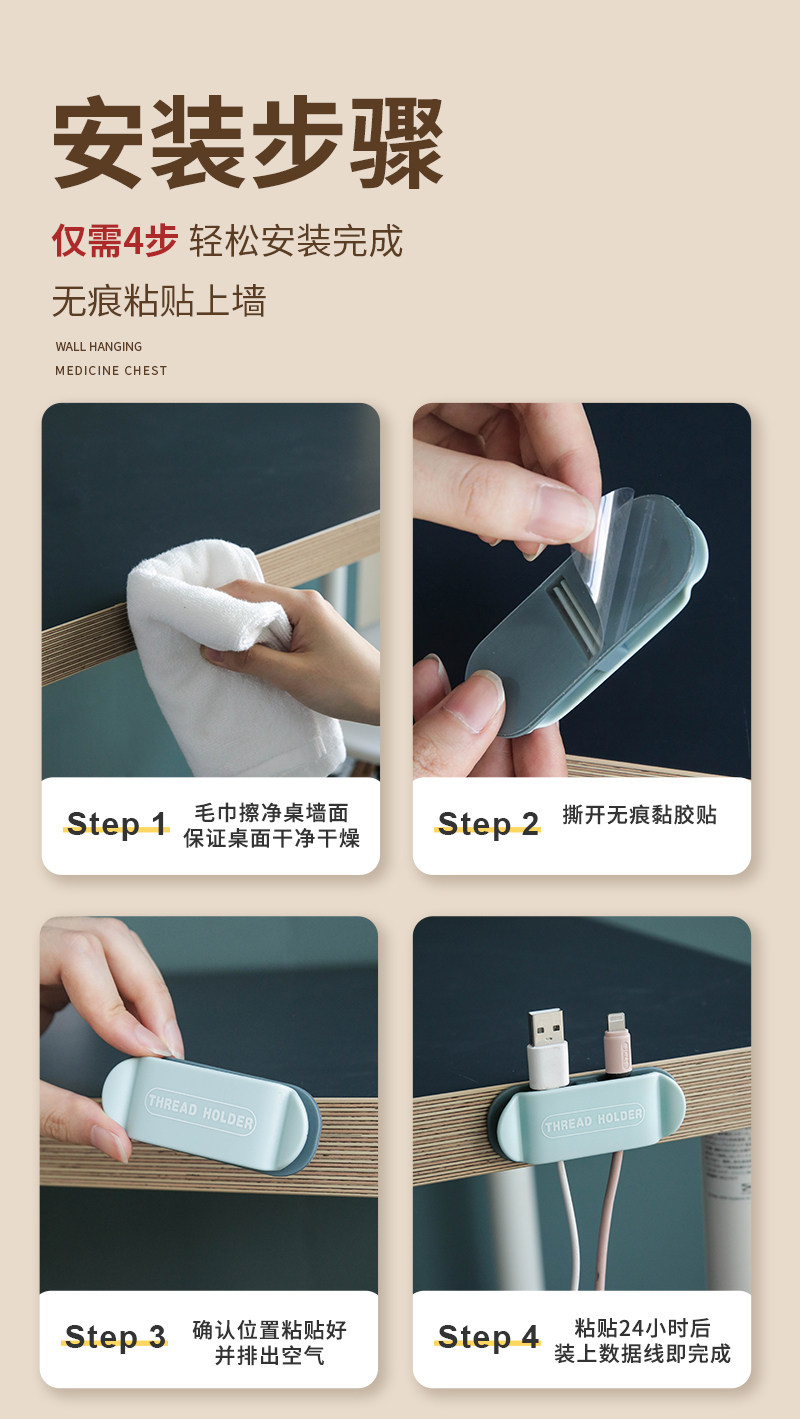 安装步骤

仅需4步 轻松安装完成

无痕粘贴上墙

WALL HANGING
MEDICINE CHEST

Step 1 毛巾擦净桌墙面 保证桌面干净干燥

Step 2 撕开无痕黏胶贴

THREAD HOLDER

Step 3 确认位置粘贴好 并排出空气

THREAD HOLDER

Step 4 粘贴24小时后 装上数据线即完成