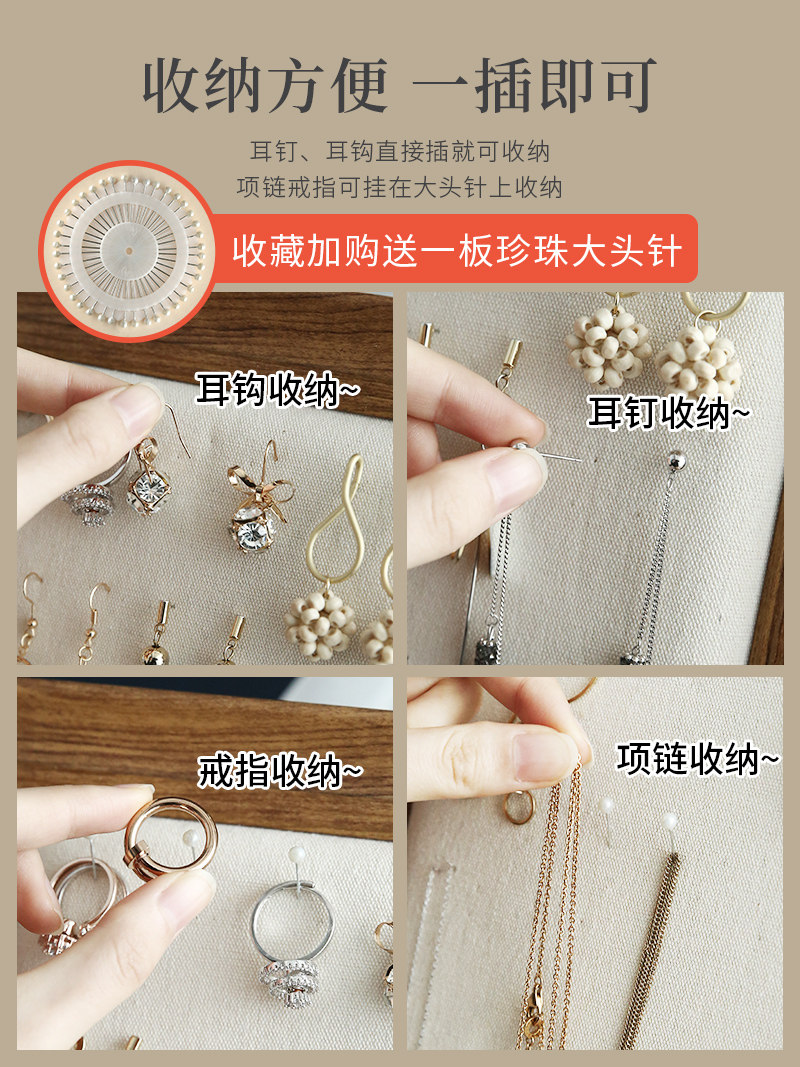 收纳方便 一插即可

耳钉、耳钩直接插就可收纳
项链戒指可挂在大头针上收纳

收藏加购送一板珍珠大头针

耳钩收纳~

耳钉收纳~

戒指收纳~

项链收纳~