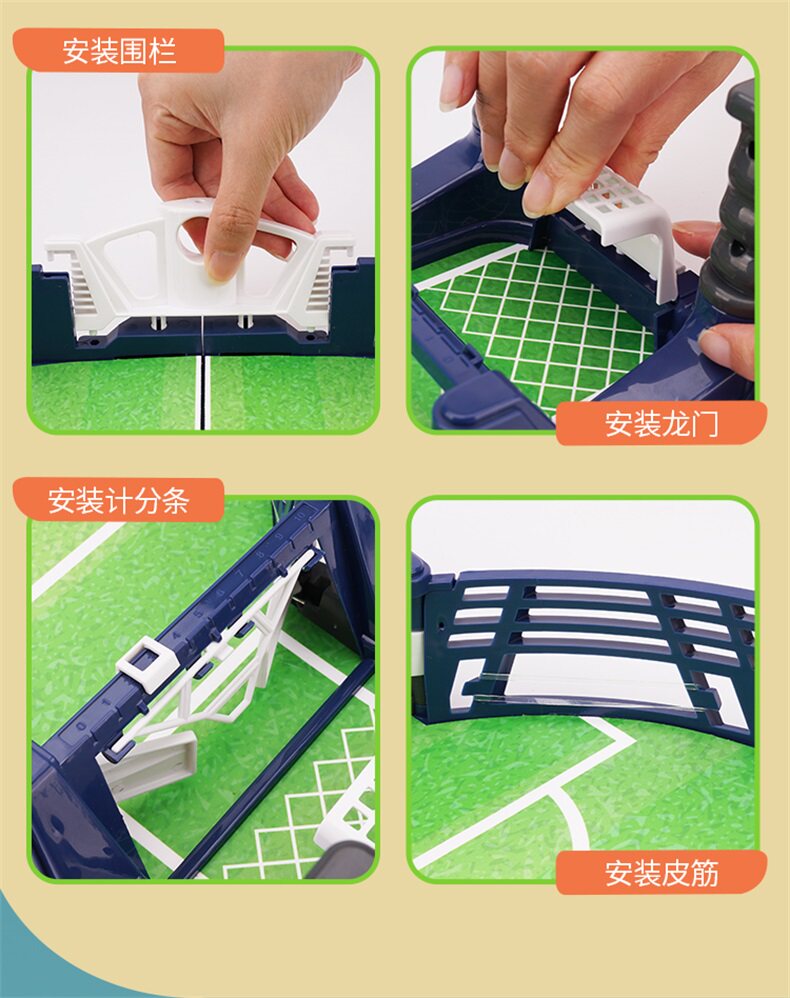 安装围栏

安装龙门

安装计分条

安装皮筋