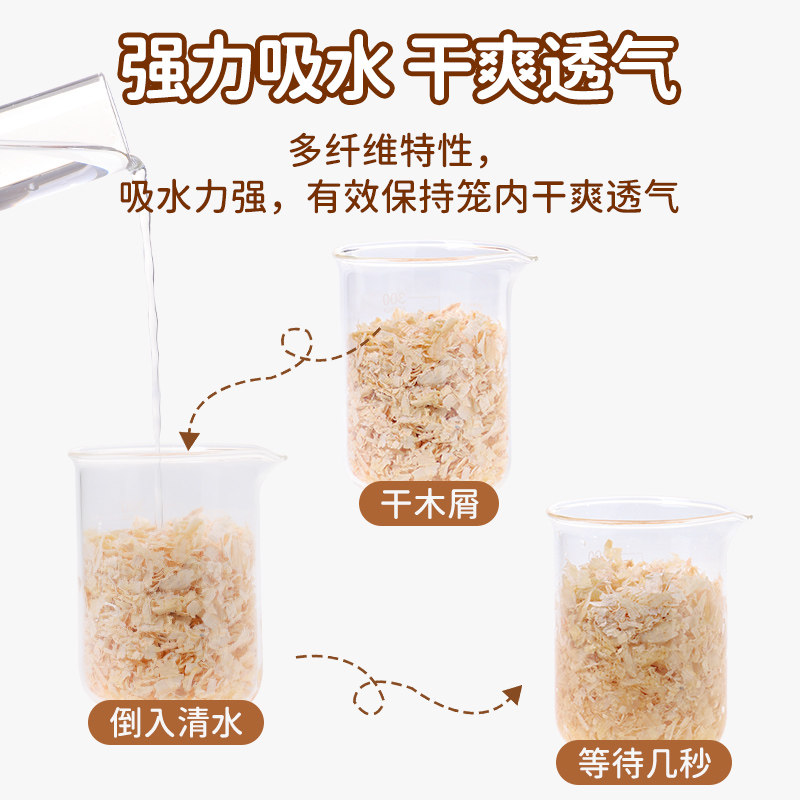 强力吸水 干爽透气

多纤维特性，
吸水力强，有效保持笼内干爽透气

300

干木屑

倒入清水

等待几秒