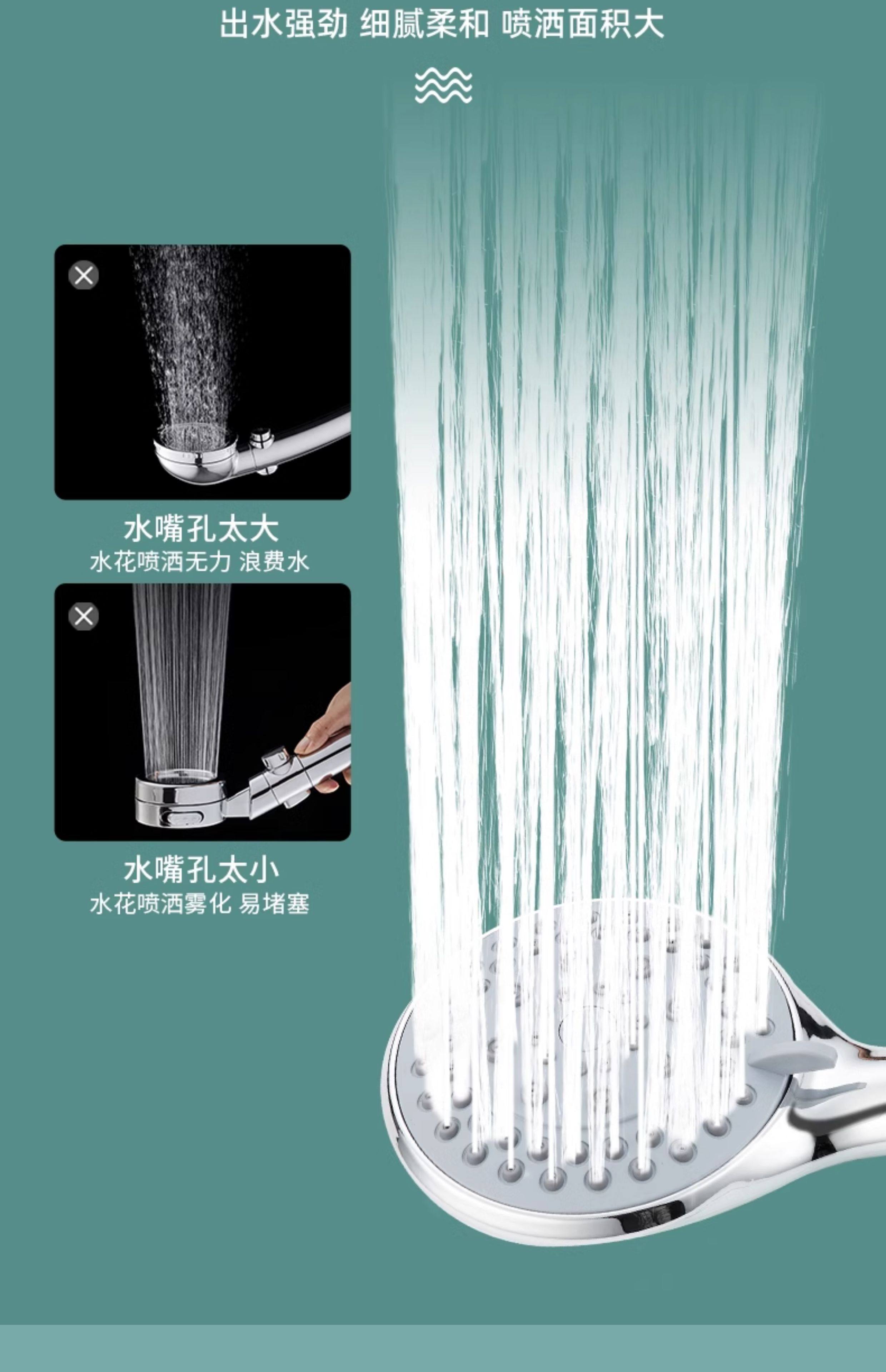 出水强劲 细腻柔和 喷洒面积大

水嘴孔太大
水花喷洒无力 浪费水

水嘴孔太小
水花喷洒雾化 易堵塞