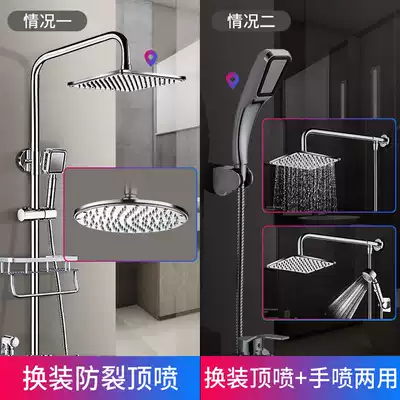 情况一

换装防裂顶喷

情况二

换装顶喷+手喷两用