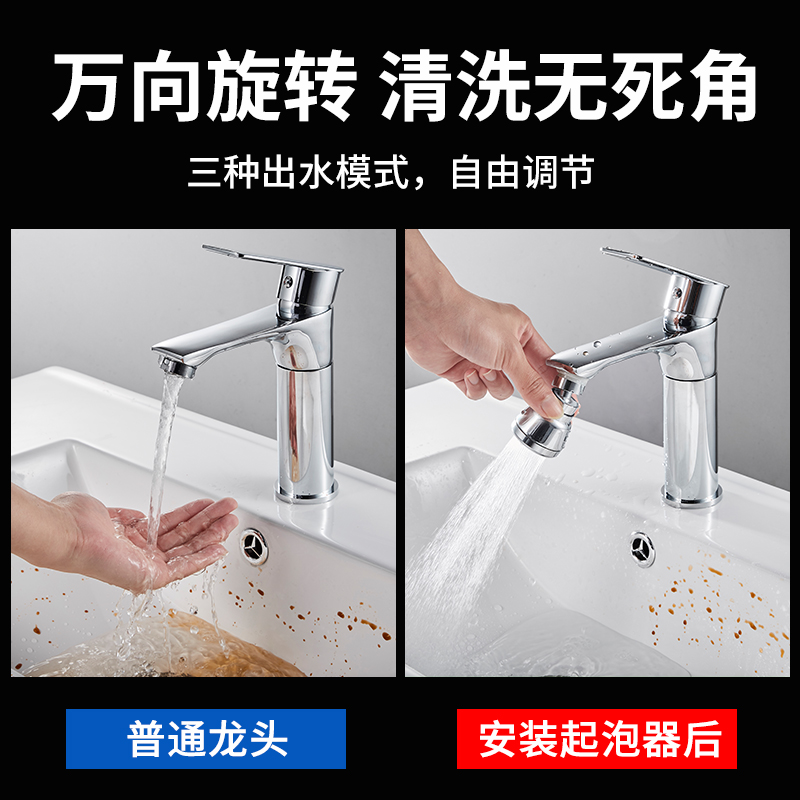 万向旋转 清洗无死角

三种出水模式，自由调节

普通龙头

安装起泡器后