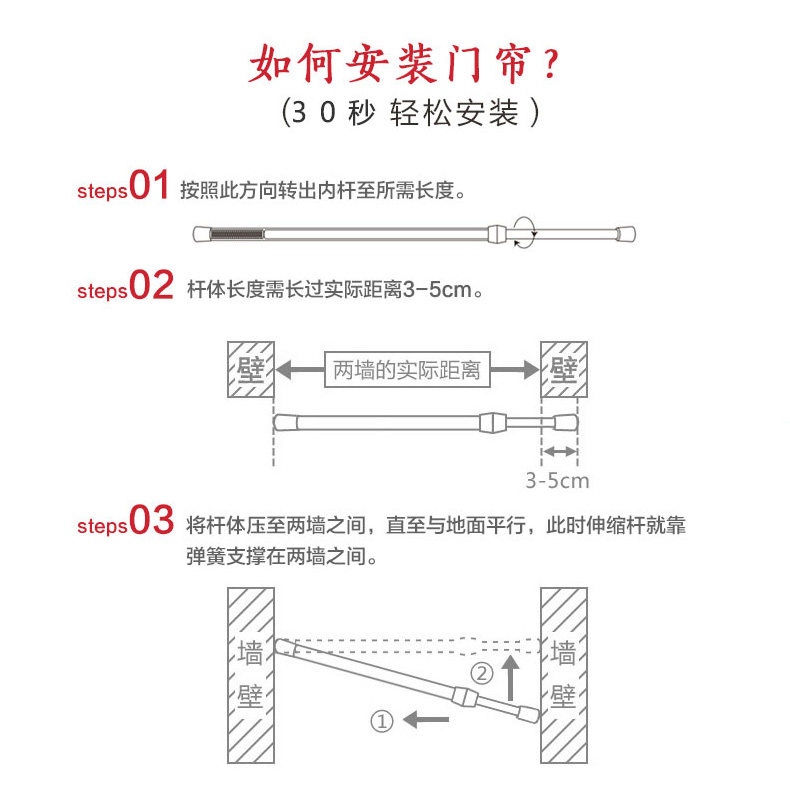 如何安装门帘？
（30秒 轻松安装）

steps01 按照此方向转出内杆至所需长度。

steps02 杆体长度需长过实际距离3-5cm。

壁 两墙的实际距离 壁

3-5cm

steps03 将杆体压至两墙之间，直至与地面平行，此时伸缩杆就靠弹簧支撑在两墙之间。

墙壁 ② ① 墙壁