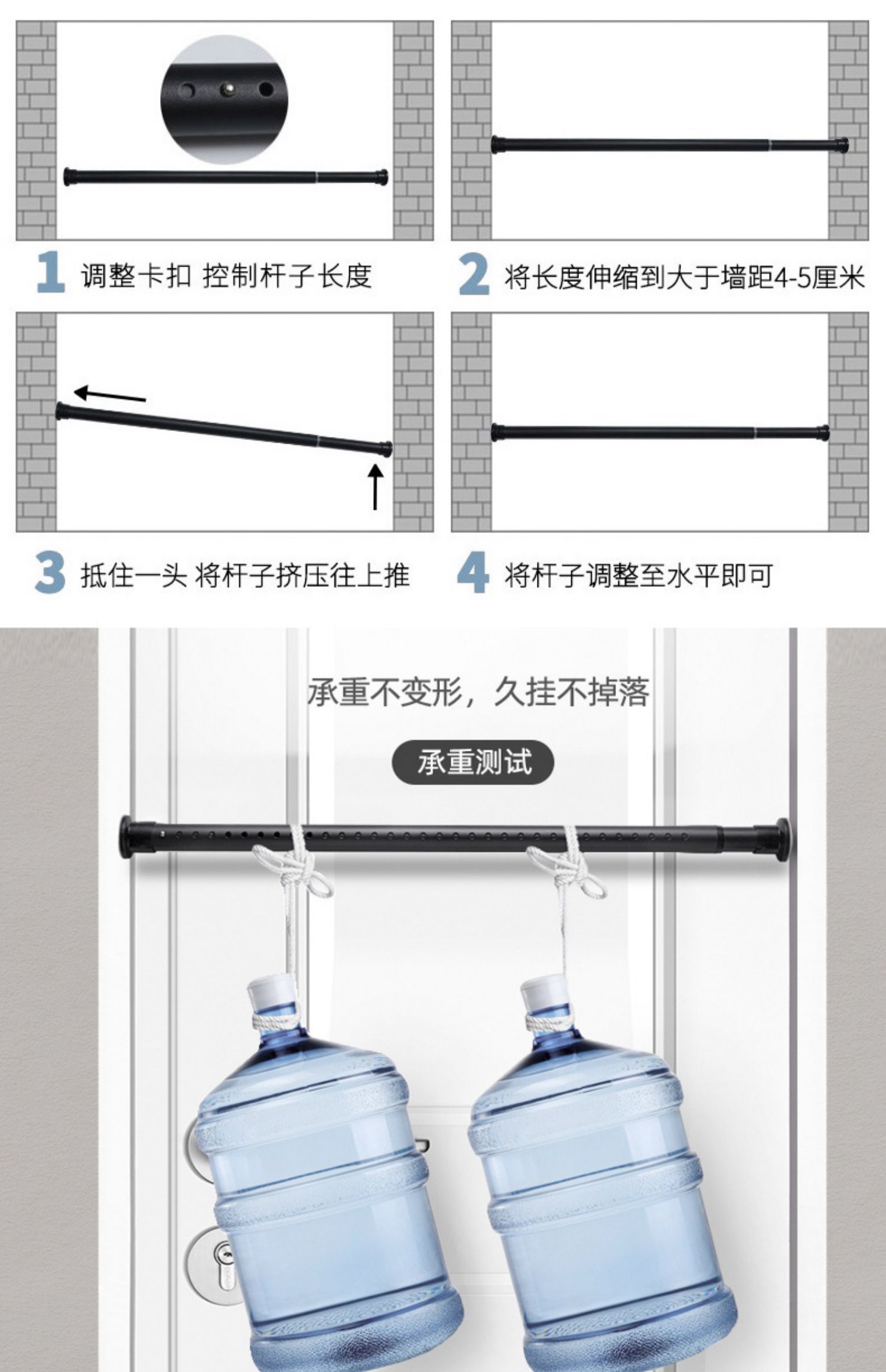 1 调整卡扣 控制杆子长度

2 将长度伸缩到大于墙距4-5厘米

3 抵住一头 将杆子挤压往上推

4 将杆子调整至水平即可

承重不变形，久挂不掉落

承重测试