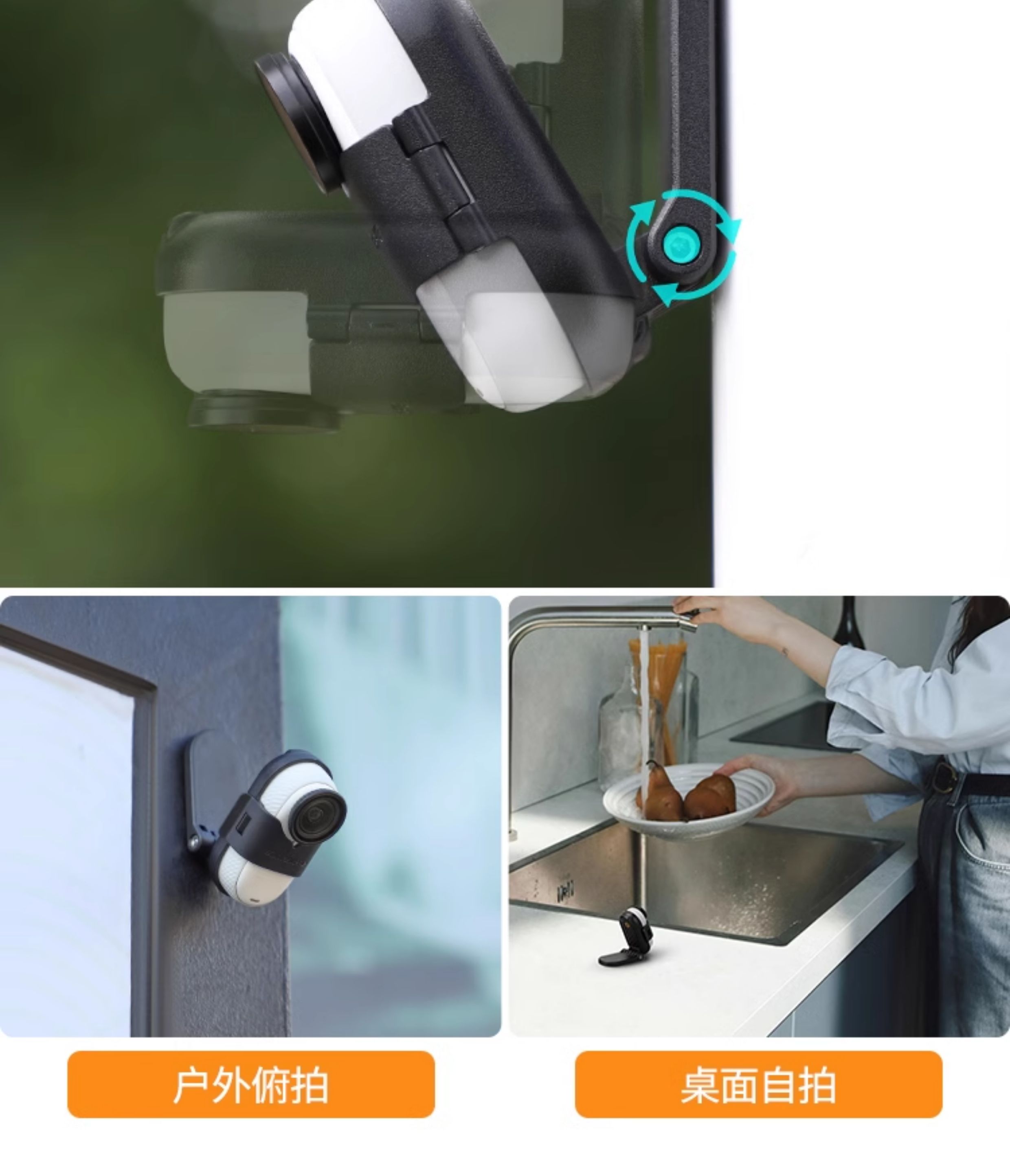 户外俯拍

桌面自拍