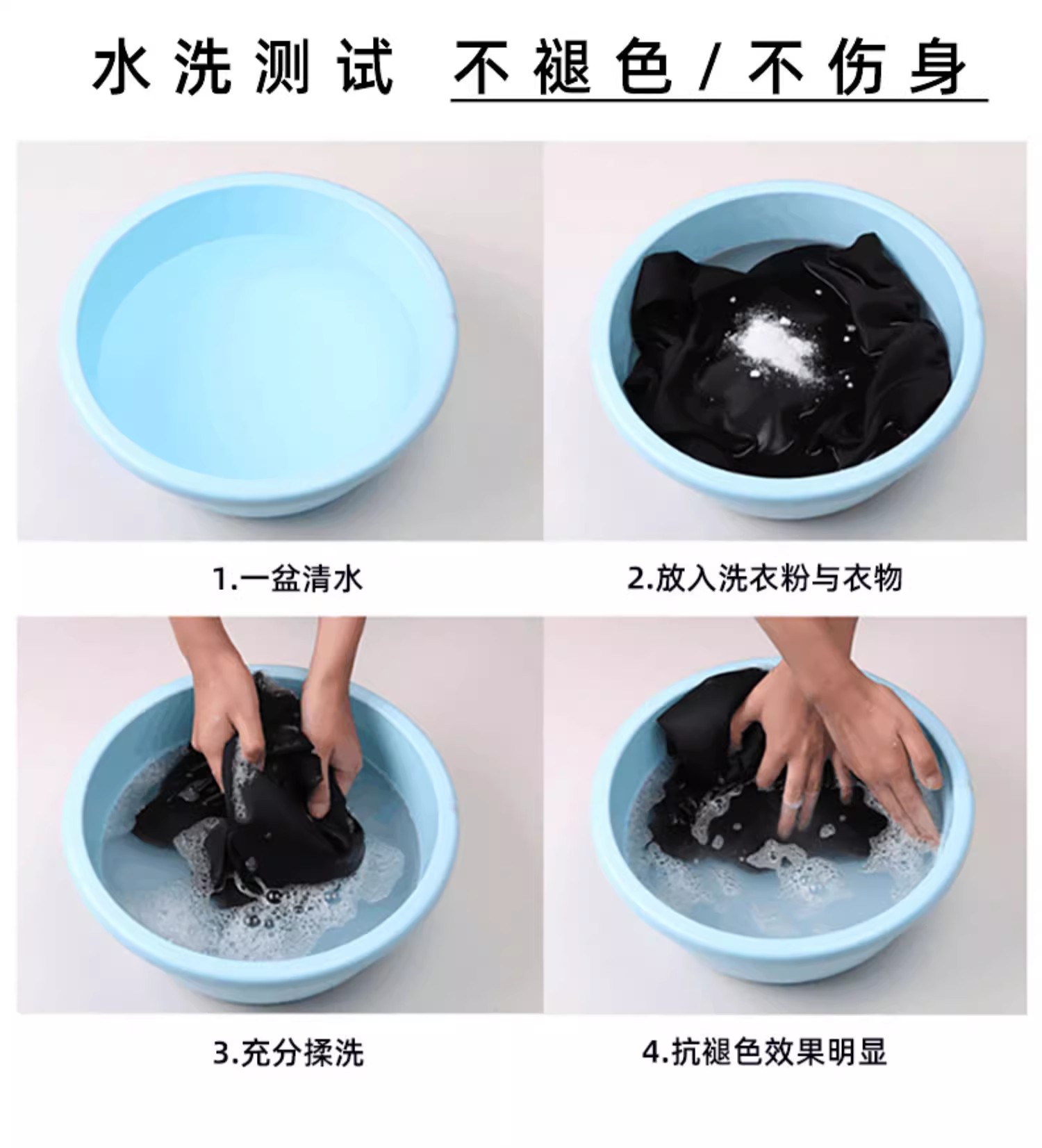 水洗测试 不褪色/不伤身

1.一盆清水

2.放入洗衣粉与衣物

3.充分揉洗

4.抗褪色效果明显