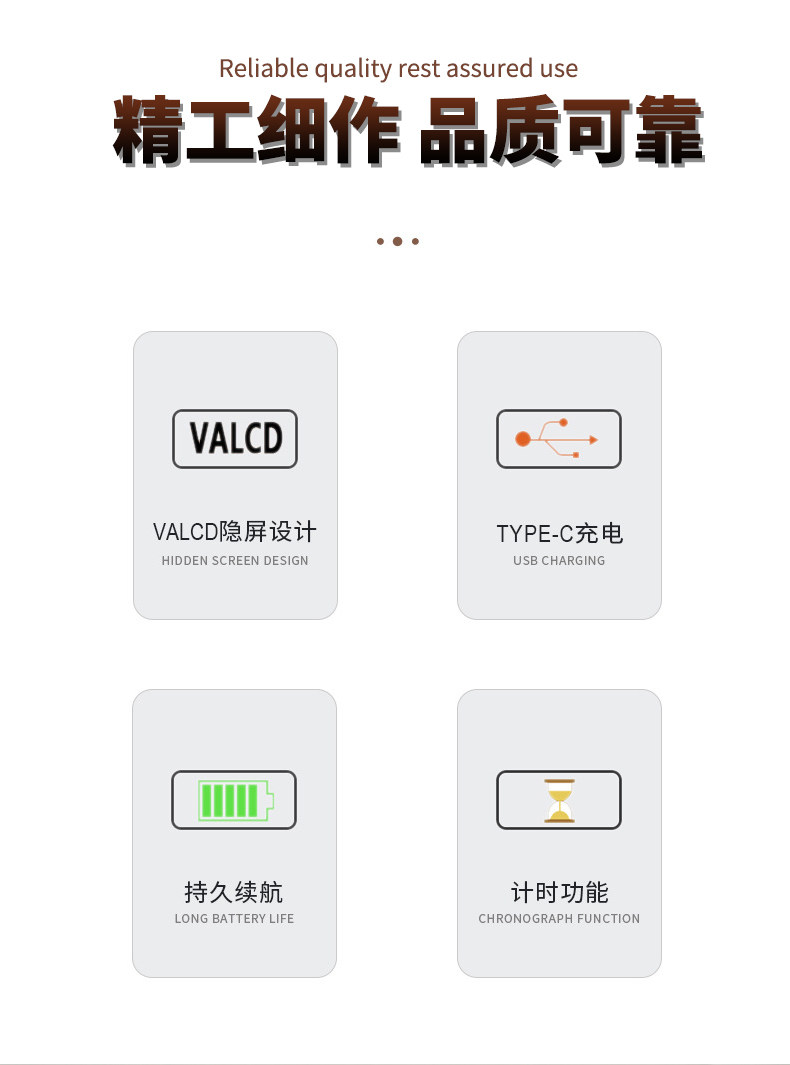 Reliable quality rest assured use

精工细作 品质可靠

VALCD

VALCD隐屏设计
HIDDEN SCREEN DESIGN

TYPE-C充电
USB CHARGING

持久续航
LONG BATTERY LIFE

计时功能
CHRONOGRAPH FUNCTION