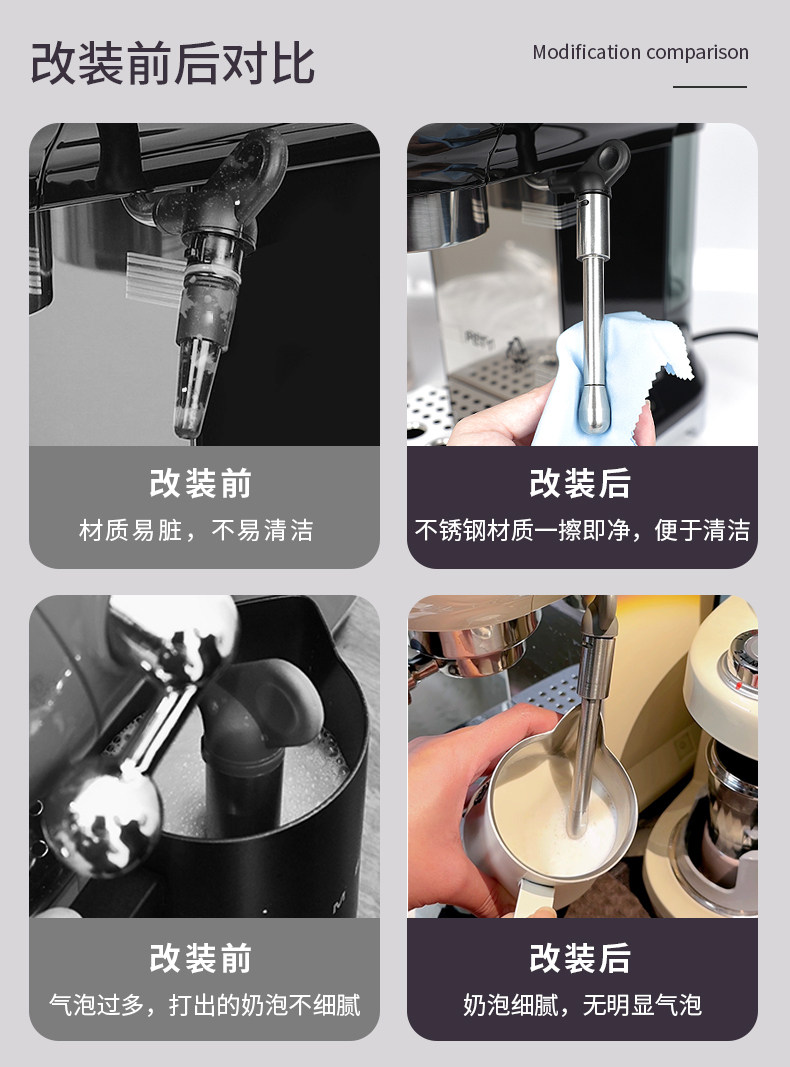 改装前后对比

Modification comparison

改装前

材质易脏，不易清洁

改装后

不锈钢材质一擦即净，便于清洁

改装前

气泡过多，打出的奶泡不细腻

改装后

奶泡细腻，无明显气泡