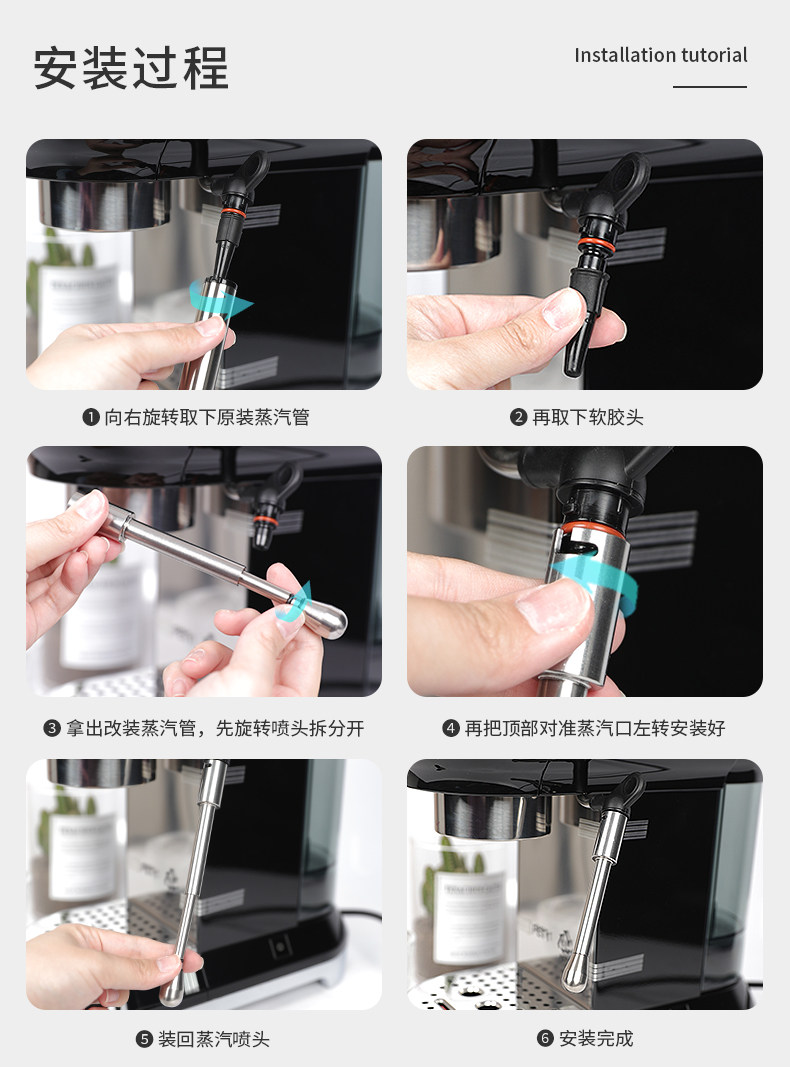 安装过程

Installation tutorial

❶ 向右旋转取下原装蒸汽管

❷ 再取下软胶头

❸ 拿出改装蒸汽管，先旋转喷头拆分开

❹ 再把顶部对准蒸汽口左转安装好

❺ 装回蒸汽喷头

❻ 安装完成