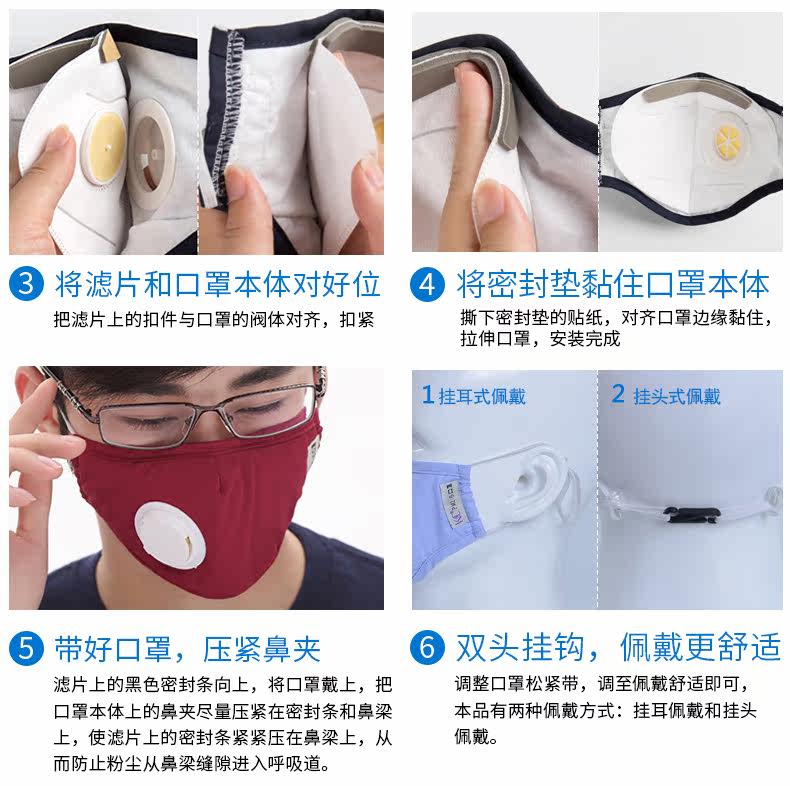 3 将滤片和口罩本体对好位

把滤片上的扣件与口罩的阀体对齐，扣紧

4 将密封垫黏住口罩本体

撕下密封垫的贴纸，对齐口罩边缘黏住，拉伸口罩，安装完成

1 挂耳式佩戴

2 挂头式佩戴

5 带好口罩，压紧鼻夹

滤片上的黑色密封条向上，将口罩戴上，把口罩本体上的鼻夹尽量压紧在密封条和鼻梁上，使滤片上的密封条紧紧压在鼻梁上，从而防止粉尘从鼻梁缝隙进入呼吸道。

6 双头挂钩，佩戴更舒适

调整口罩松紧带，调至佩戴舒适即可，本品有两种佩戴方式：挂耳佩戴和挂头佩戴。