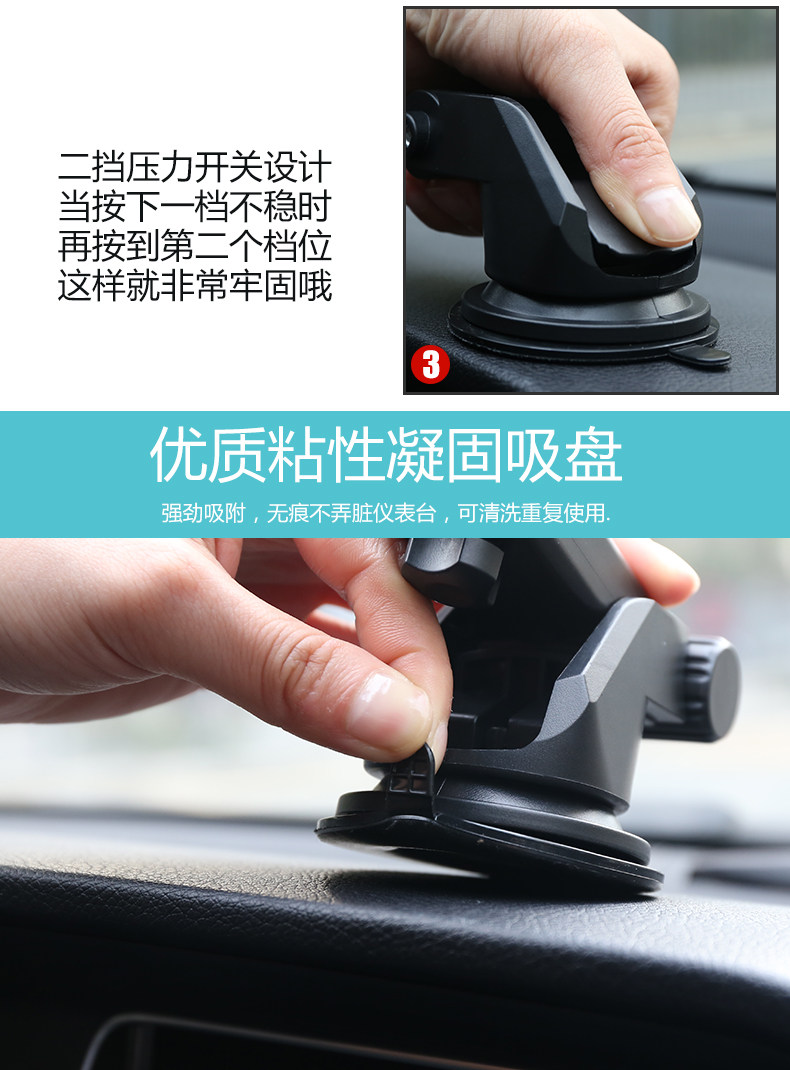 二挡压力开关设计
当按下一档不稳时
再按到第二个档位
这样就非常牢固哦

3

优质粘性凝固吸盘

强劲吸附，无痕不弄脏仪表台，可清洗重复使用.