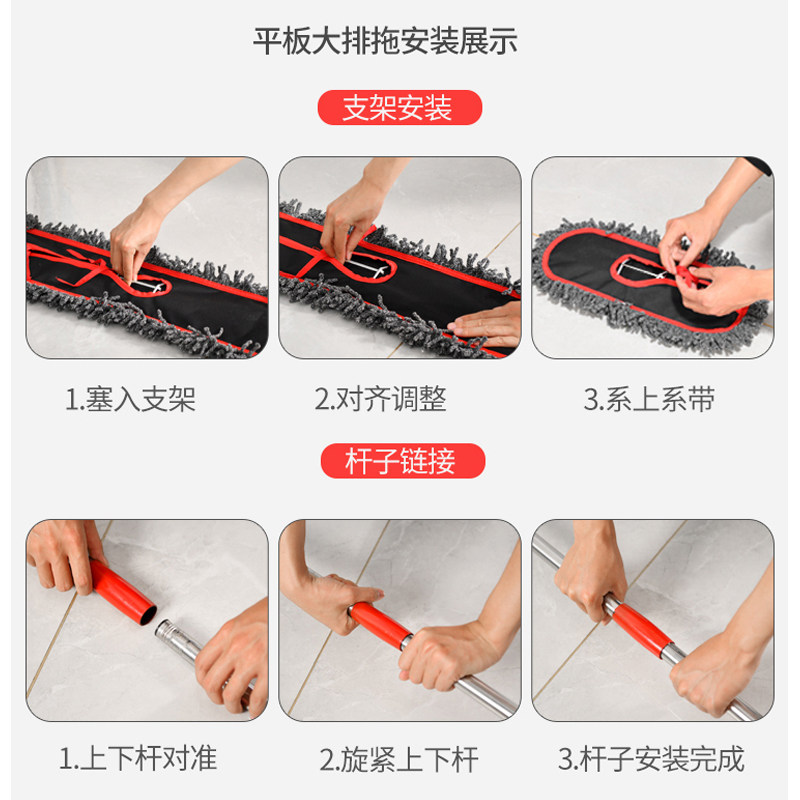 平板大排拖安装展示

支架安装

1.塞入支架

2.对齐调整

3.系上系带

杆子链接

1.上下杆对准

2.旋紧上下杆

3.杆子安装完成