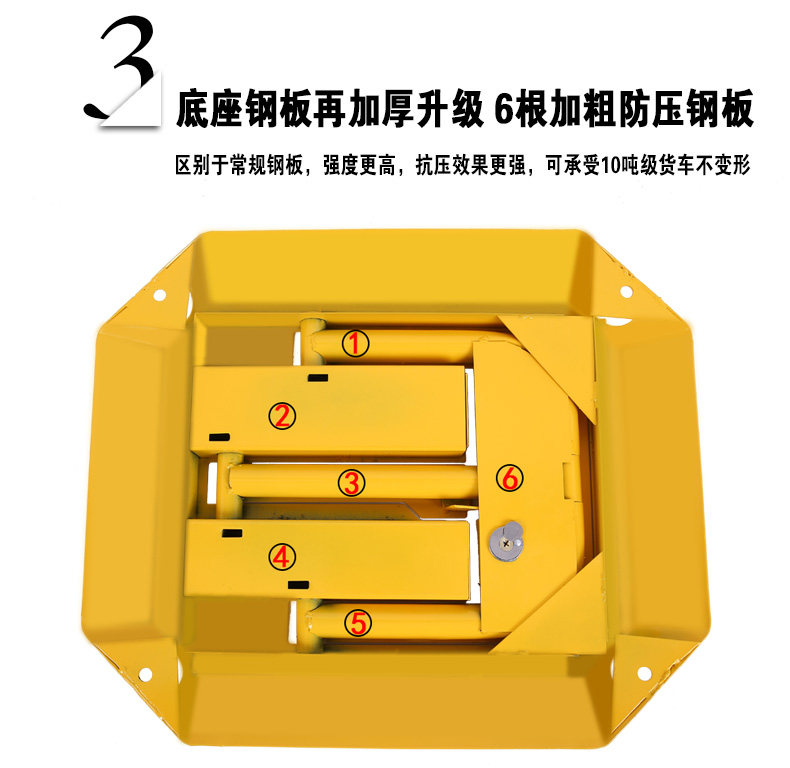 3

底座钢板再加厚升级 6根加粗防压钢板

区别于常规钢板，强度更高，抗压效果更强，可承受10吨级货车不变形

①

②

③

⑥

④

⑤