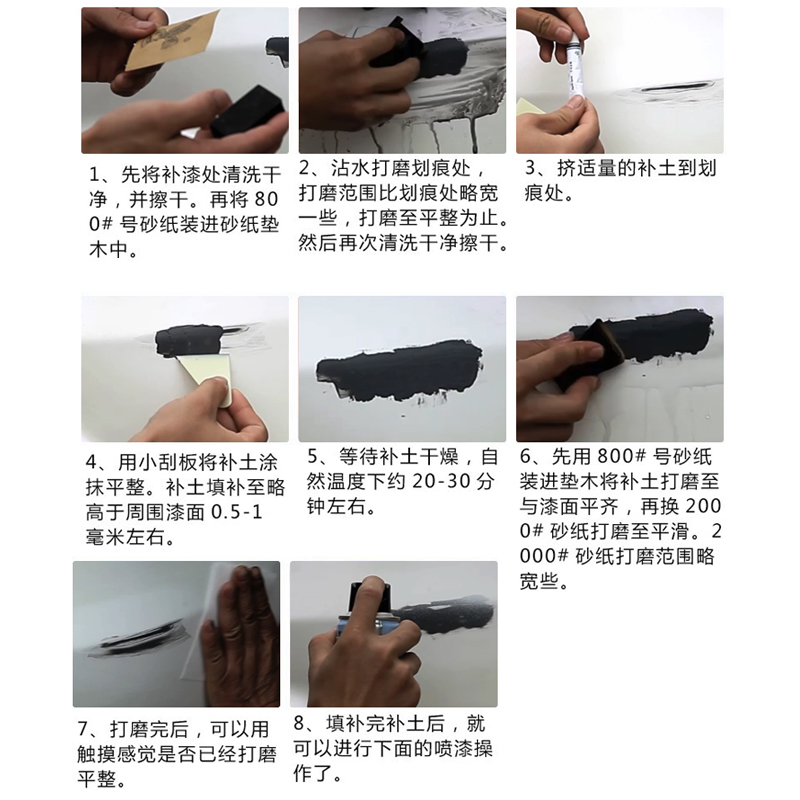 1、先将补漆处清洗干净，并擦干。再将 800# 号砂纸装进砂纸垫木中。

2、沾水打磨划痕处，打磨范围比划痕处略宽一些，打磨至平整为止。然后再次清洗干净擦干。

3、挤适量的补土到划痕处。

4、用小刮板将补土涂抹平整。补土填补至略高于周围漆面 0.5-1 毫米左右。

5、等待补土干燥，自然温度下约 20-30 分钟左右。

6、先用 800# 号砂纸装进垫木将补土打磨至与漆面平齐，再换 2000# 砂纸打磨至平滑。2000# 砂纸打磨范围略宽些。

7、打磨完后，可以用触摸感觉是否已经打磨平整。

8、填补完补土后，就可以进行下面的喷漆操作了。