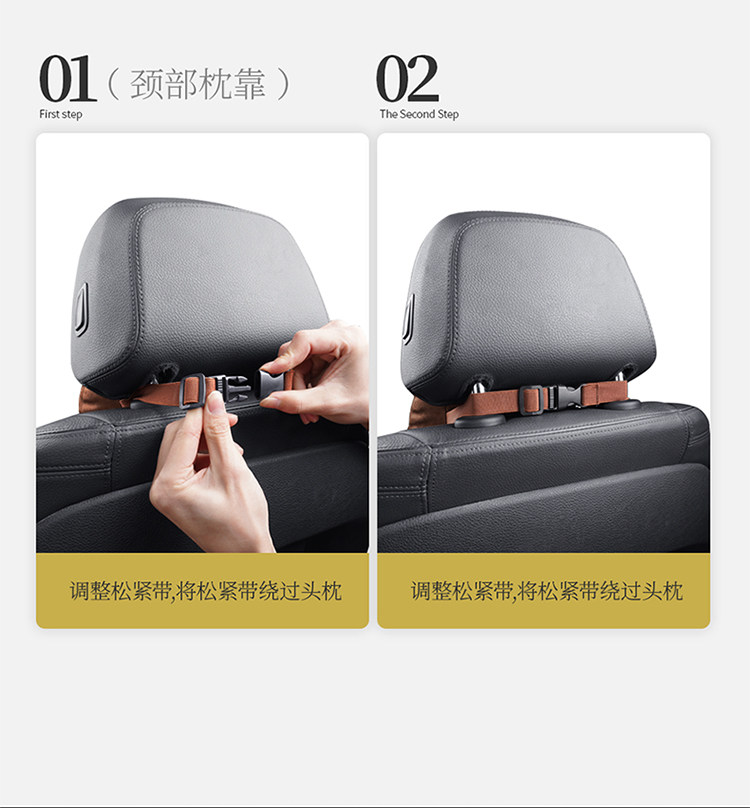 01（颈部枕靠）
First step

调整松紧带,将松紧带绕过头枕

02
The Second Step

调整松紧带,将松紧带绕过头枕