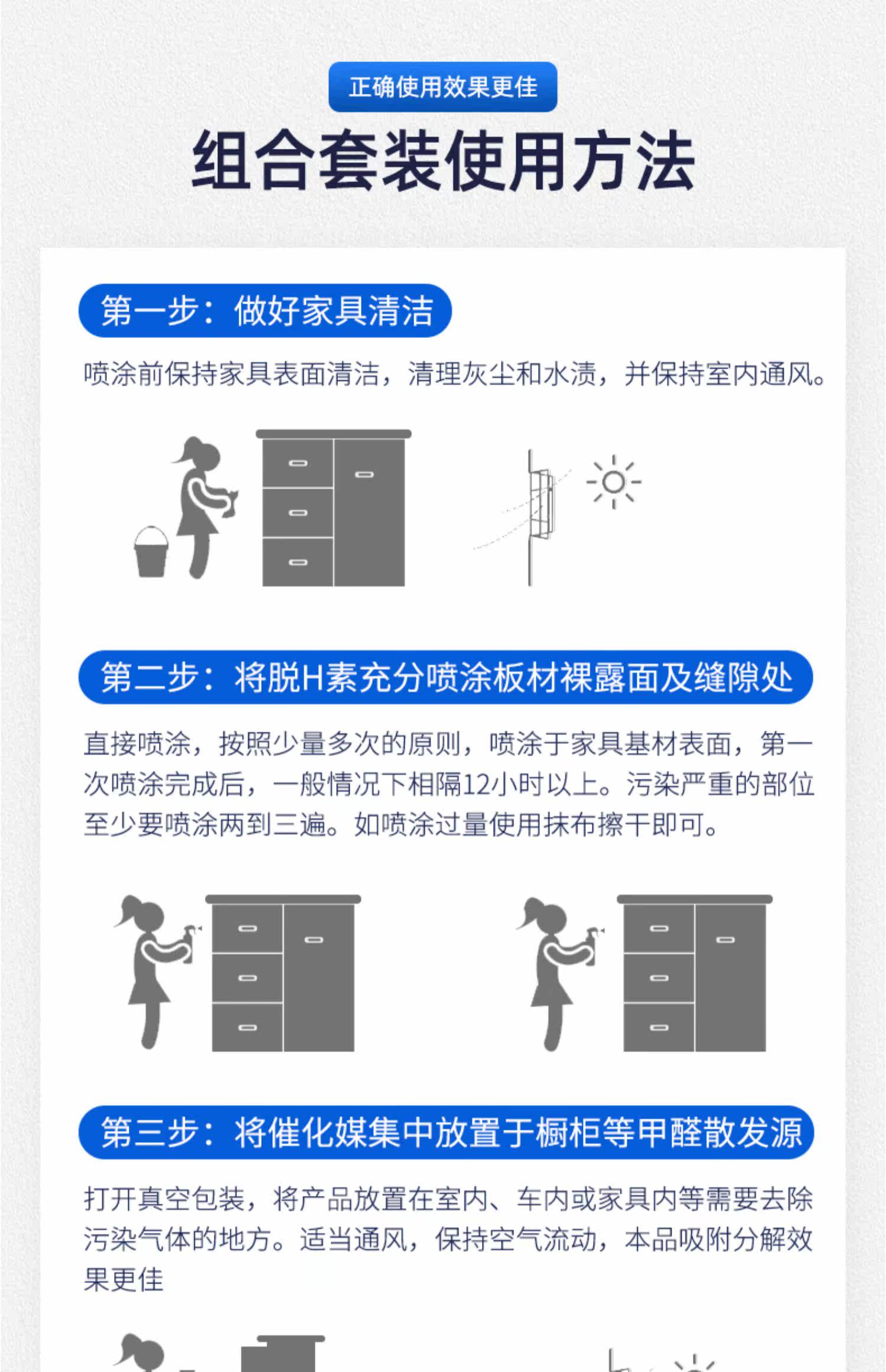 正确使用效果更佳

组合套装使用方法

第一步：做好家具清洁

喷涂前保持家具表面清洁，清理灰尘和水渍，并保持室内通风。

第二步：将脱H素充分喷涂板材裸露面及缝隙处

直接喷涂，按照少量多次的原则，喷涂于家具基材表面，第一次喷涂完成后，一般情况下相隔12小时以上。污染严重的部位至少要喷涂两到三遍。如喷涂过量使用抹布擦干即可。

第三步：将催化媒集中放置于橱柜等甲醛散发源

打开真空包装，将产品放置在室内、车内或家具内等需要去除污染气体的地方。适当通风，保持空气流动，本品吸附分解效果更佳