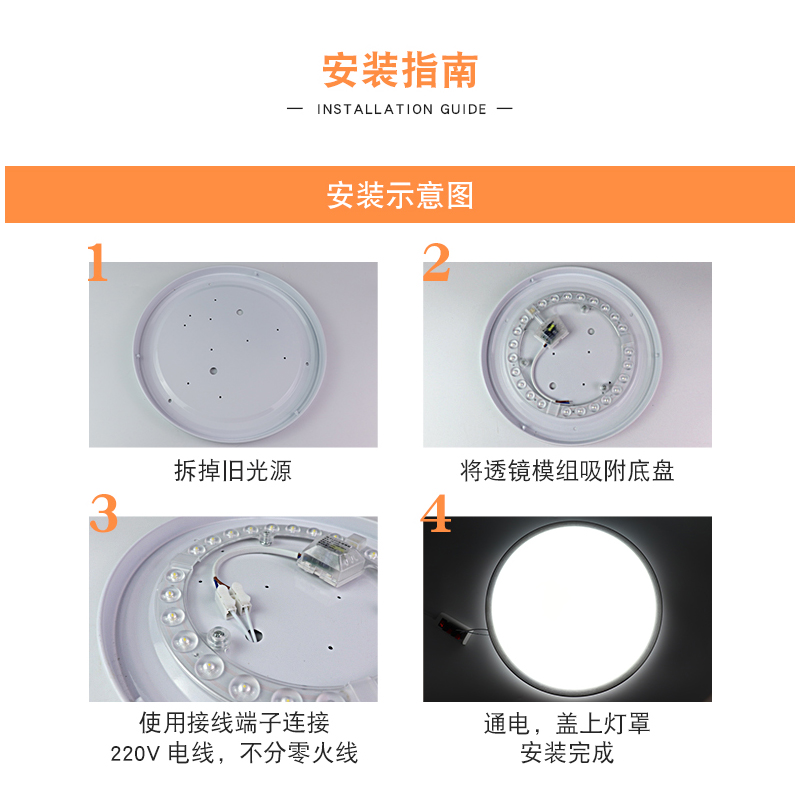 安装指南

— INSTALLATION GUIDE —

安装示意图

1

拆掉旧光源

2

将透镜模组吸附底盘

3

使用接线端子连接
220V 电线，不分零火线

4

通电，盖上灯罩
安装完成