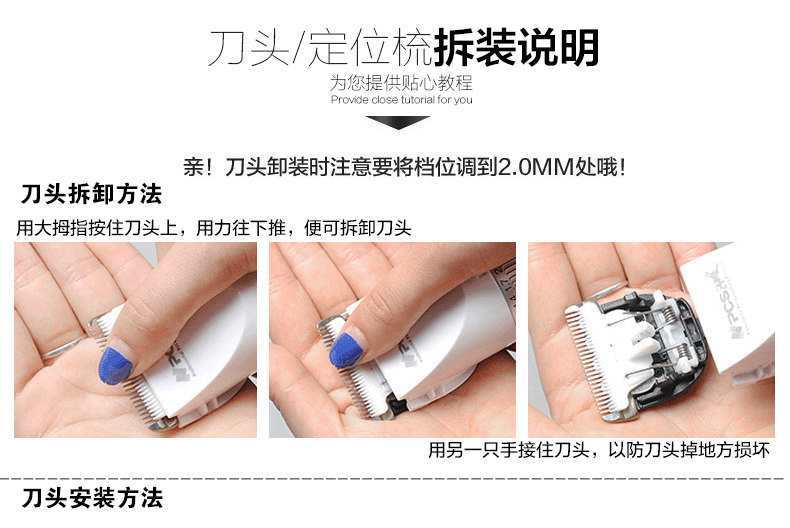 刀头/定位梳拆装说明
为您提供贴心教程
Provide close tutorial for you

亲！刀头卸装时注意要将档位调到2.0MM处哦！

刀头拆卸方法
用大拇指按住刀头上，用力往下推，便可拆卸刀头

PCS

用另一只手接住刀头，以防刀头掉地方损坏

刀头安装方法