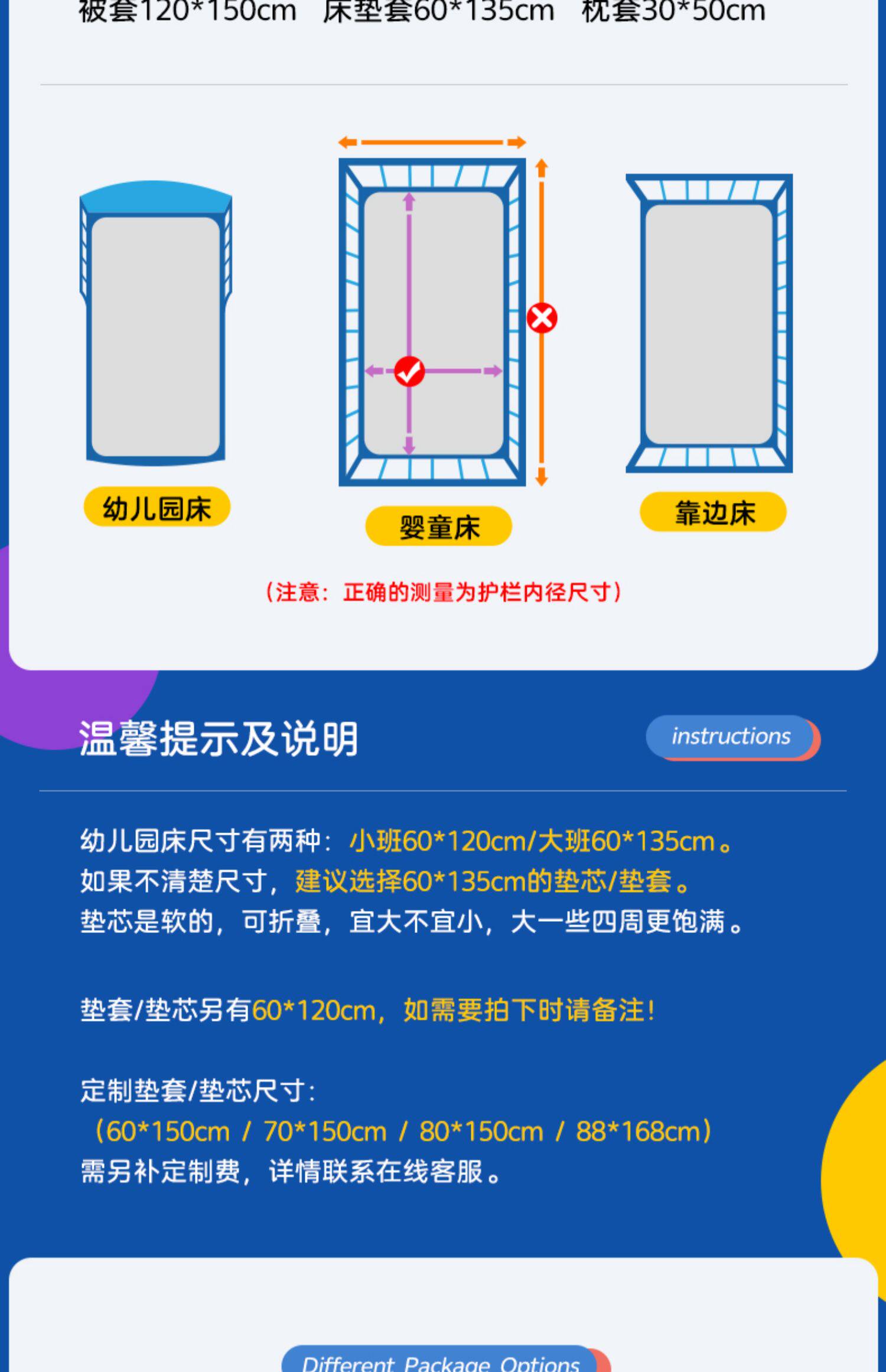 被套120*150cm 床垫套60*135cm 枕套30*50cm

幼儿园床

婴童床

靠边床

（注意：正确的测量为护栏内径尺寸）

温馨提示及说明

instructions

幼儿园床尺寸有两种：小班60*120cm/大班60*135cm。
如果不清楚尺寸，建议选择60*135cm的垫芯/垫套。
垫芯是软的，可折叠，宜大不宜小，大一些四周更饱满。

垫套/垫芯另有60*120cm，如需要拍下时请备注！

定制垫套/垫芯尺寸：
（60*150cm / 70*150cm / 80*150cm / 88*168cm）
需另补定制费，详情联系在线客服。

Different Package Options