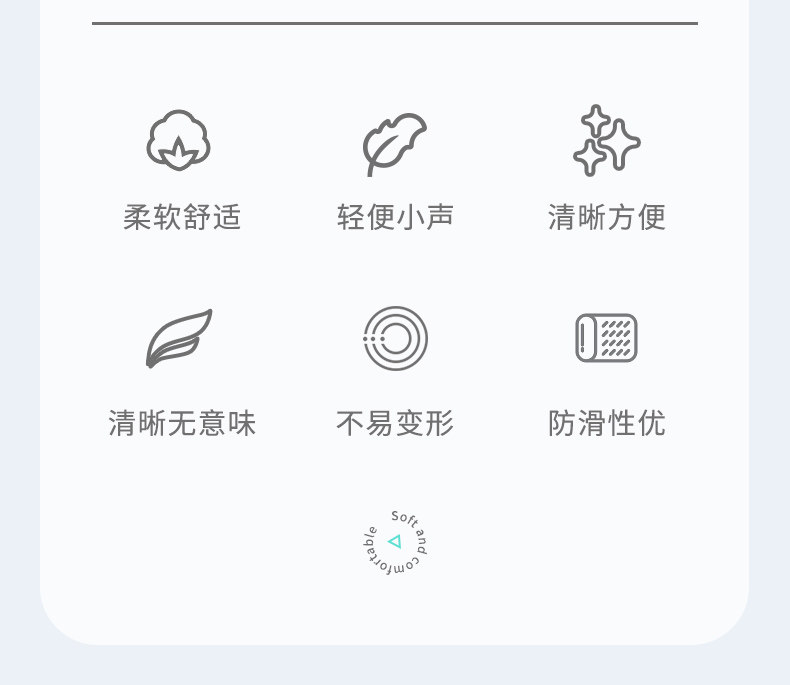 柔软舒适 轻便小声 清晰方便

清晰无意味 不易变形 防滑性优

Soft and comfortable