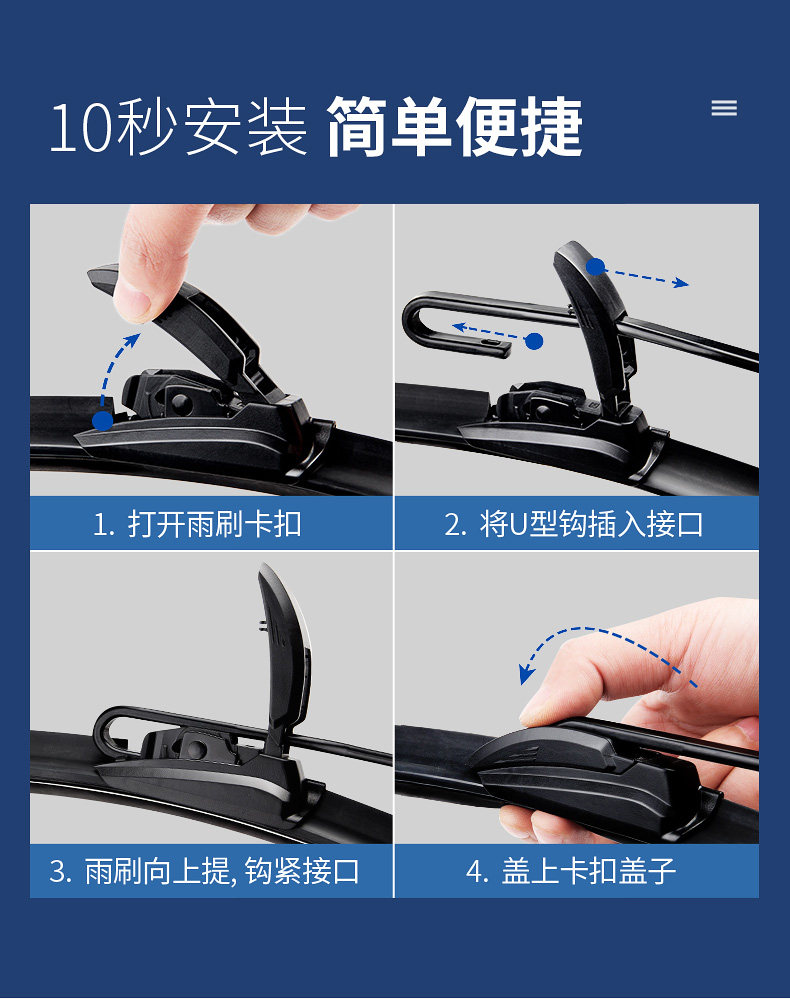 10秒安装 简单便捷

1. 打开雨刷卡扣

2. 将U型钩插入接口

3. 雨刷向上提, 钩紧接口

4. 盖上卡扣盖子