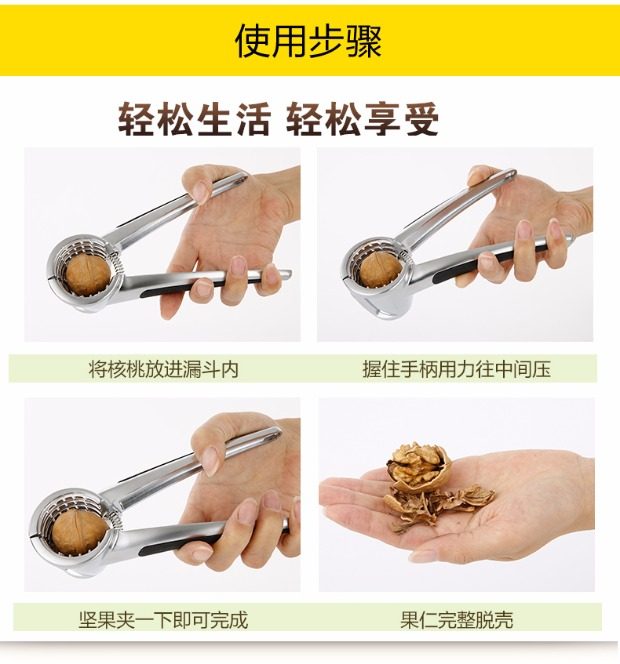 使用步骤

轻松生活 轻松享受

将核桃放进漏斗内

握住手柄用力往中间压

坚果夹一下即可完成

果仁完整脱壳