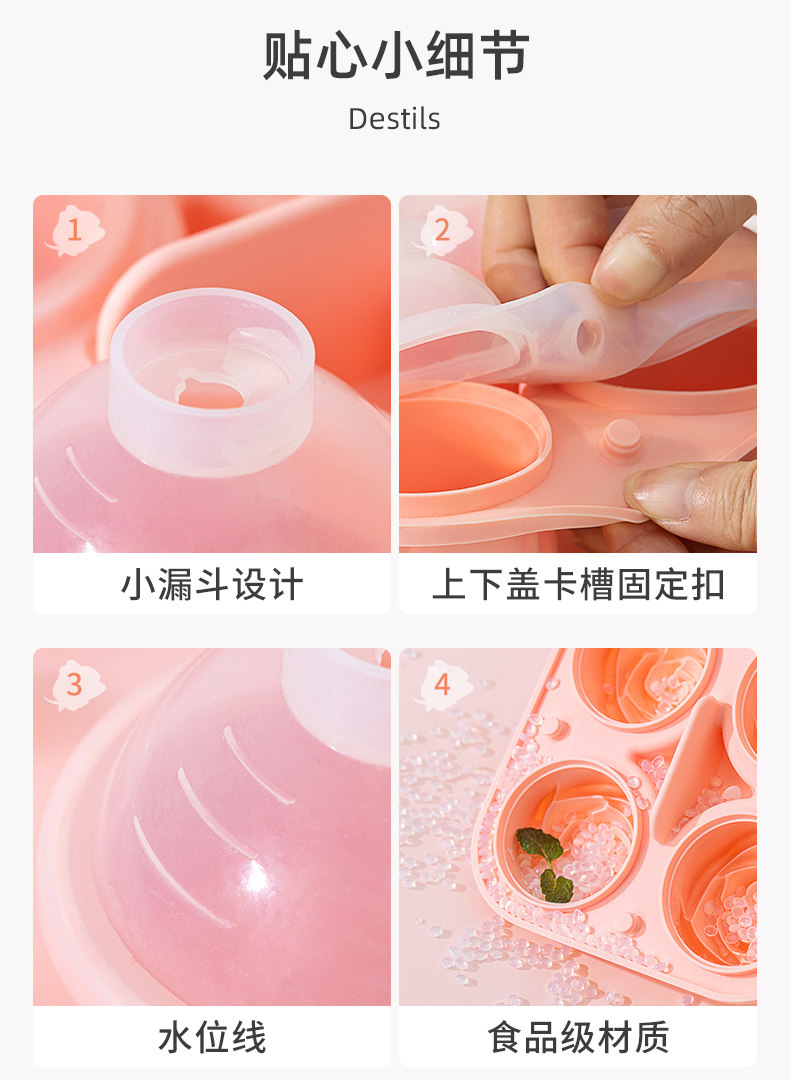 贴心小细节

Destils

1

小漏斗设计

2

上下盖卡槽固定扣

3

水位线

4

食品级材质