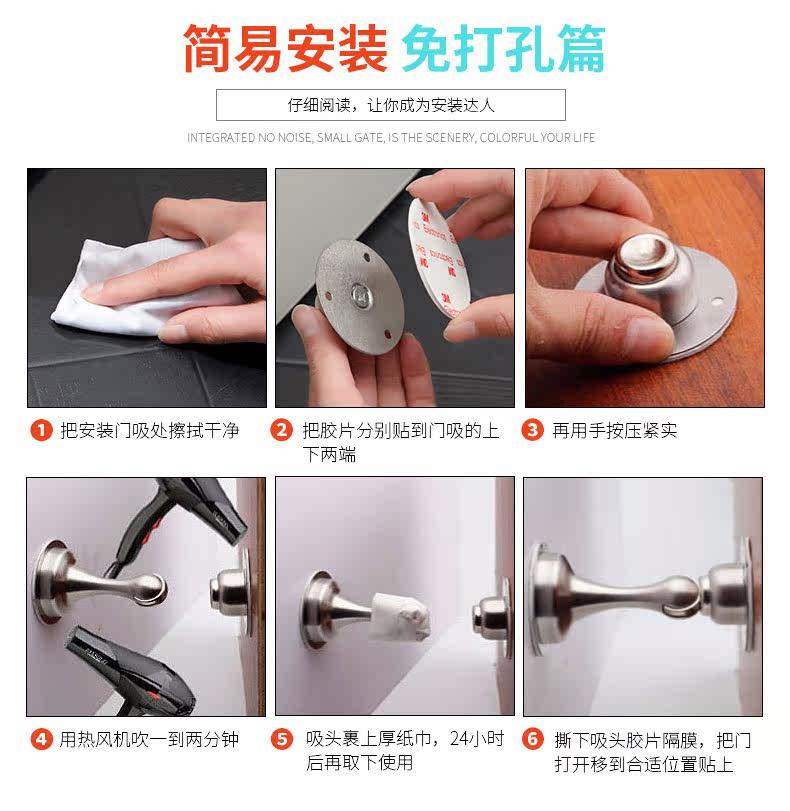 简易安装 免打孔篇

仔细阅读，让你成为安装达人

INTEGRATED NO NOISE, SMALL GATE, IS THE SCENERY, COLORFUL YOUR LIFE

3M

1 把安装门吸处擦拭干净

2 把胶片分别贴到门吸的上下两端

3 再用手按压紧实

4 用热风机吹一到两分钟

5 吸头裹上厚纸巾，24小时后再取下使用

6 撕下吸头胶片隔膜，把门打开移到合适位置贴上