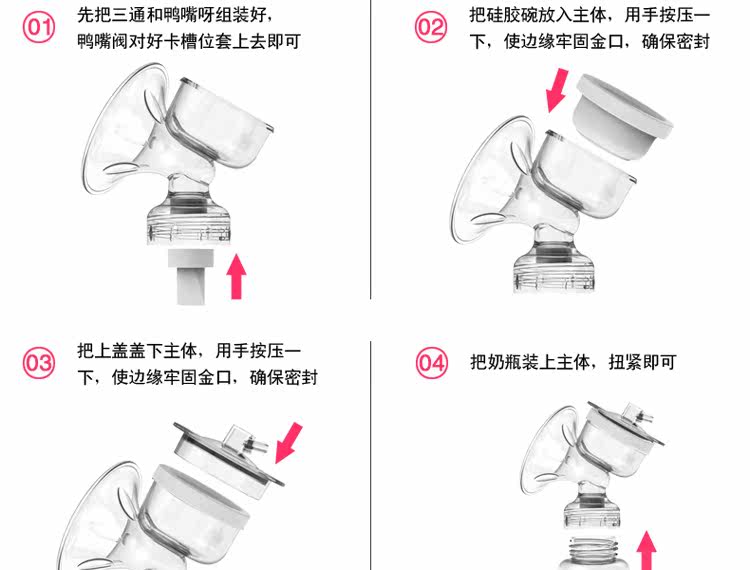 01 先把三通和鸭嘴呀组装好，鸭嘴阀对好卡槽位套上去即可

02 把硅胶碗放入主体，用手按压一下，使边缘牢固金口，确保密封

03 把上盖盖下主体，用手按压一下，使边缘牢固金口，确保密封

04 把奶瓶装上主体，扭紧即可