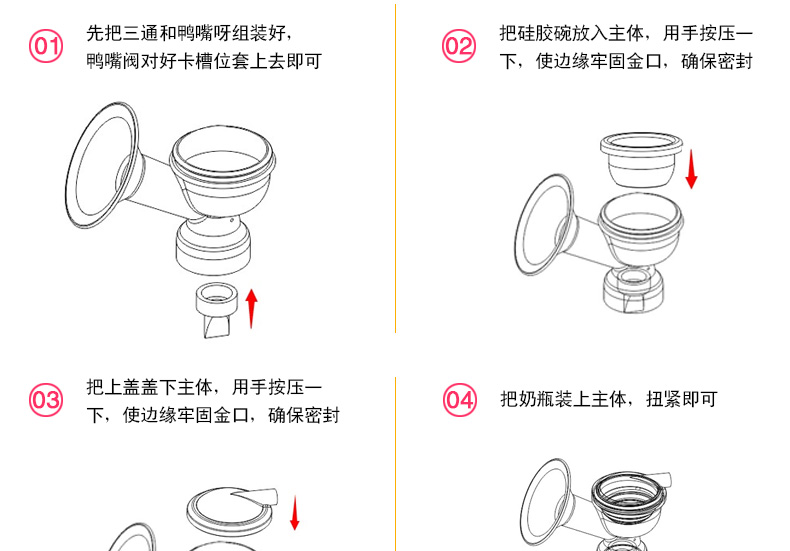 01 先把三通和鸭嘴呀组装好，鸭嘴阀对好卡槽位套上去即可

02 把硅胶碗放入主体，用手按压一下，使边缘牢固金口，确保密封

03 把上盖盖下主体，用手按压一下，使边缘牢固金口，确保密封

04 把奶瓶装上主体，扭紧即可