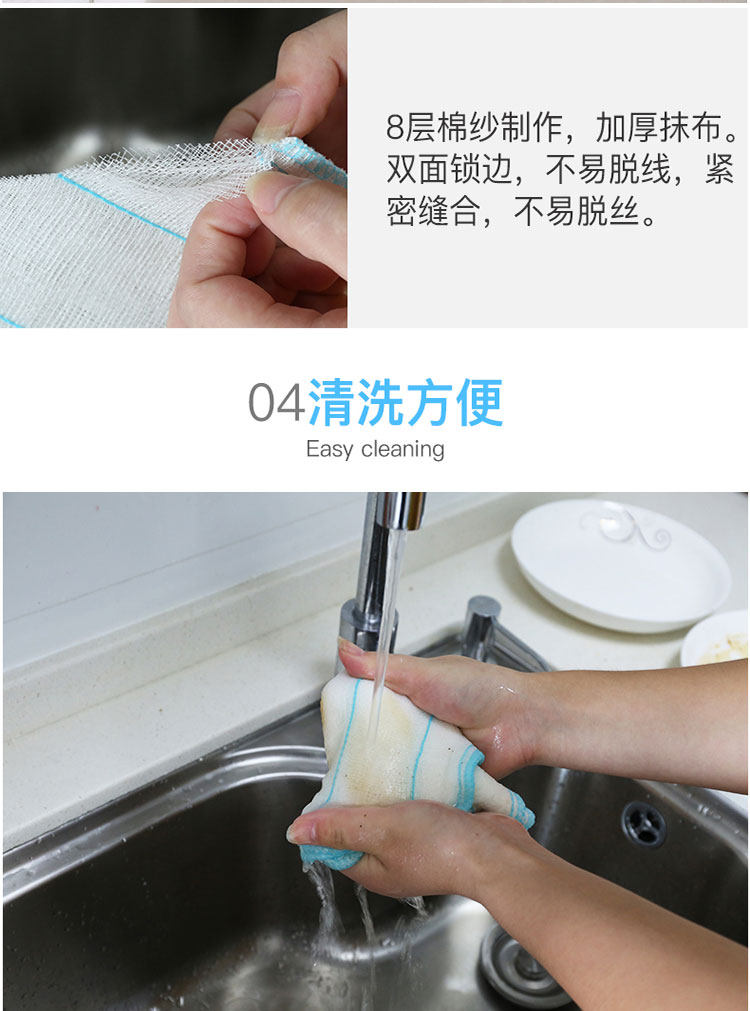 8层棉纱制作，加厚抹布。双面锁边，不易脱线，紧密缝合，不易脱丝。

04清洗方便
Easy cleaning