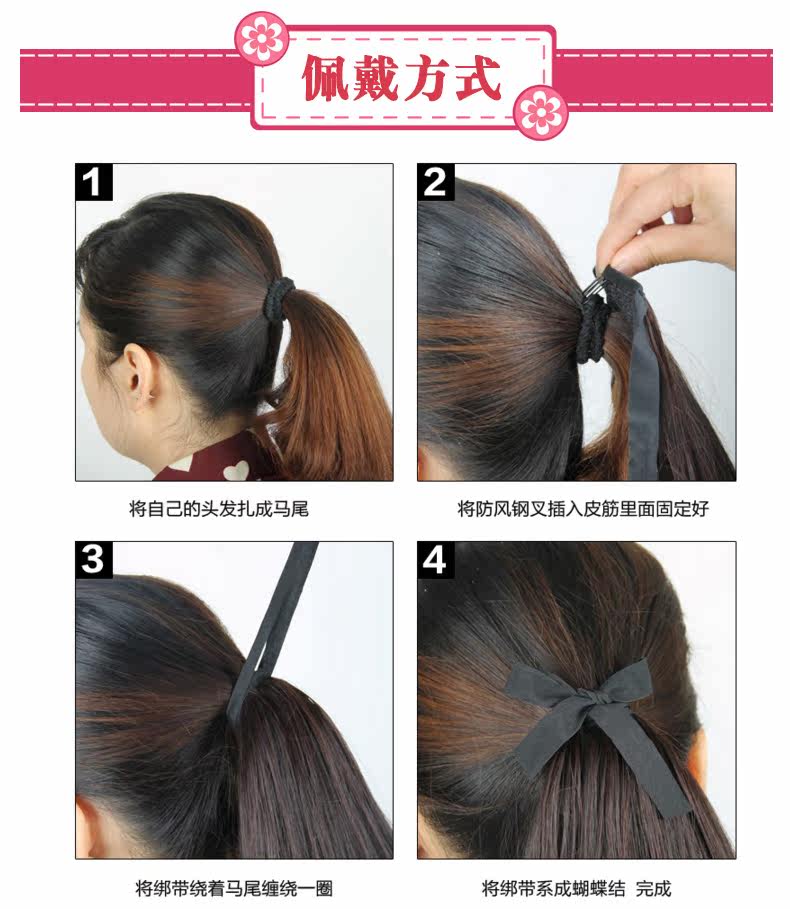 佩戴方式

1

将自己的头发扎成马尾

2

将防风钢叉插入皮筋里面固定好

3

将绑带绕着马尾缠绕一圈

4

将绑带系成蝴蝶结 完成