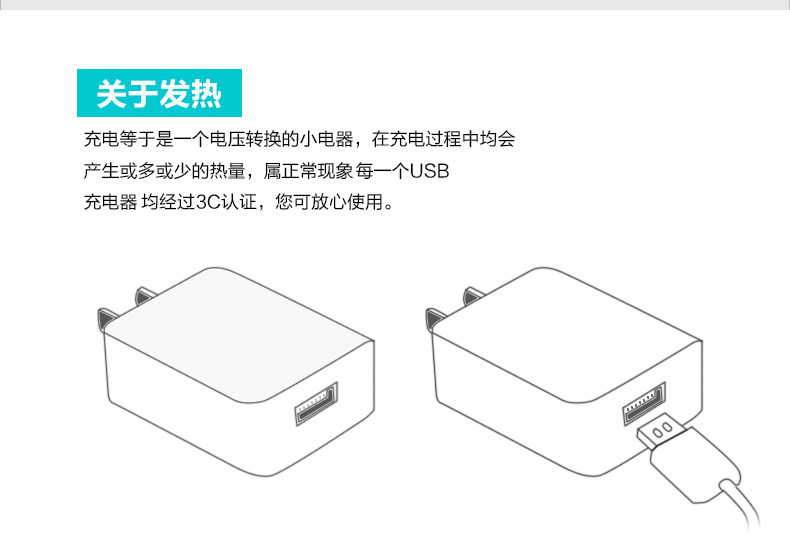 关于发热

充电等于是一个电压转换的小电器，在充电过程中均会产生或多或少的热量，属正常现象 每一个USB充电器 均经过3C认证，您可放心使用。