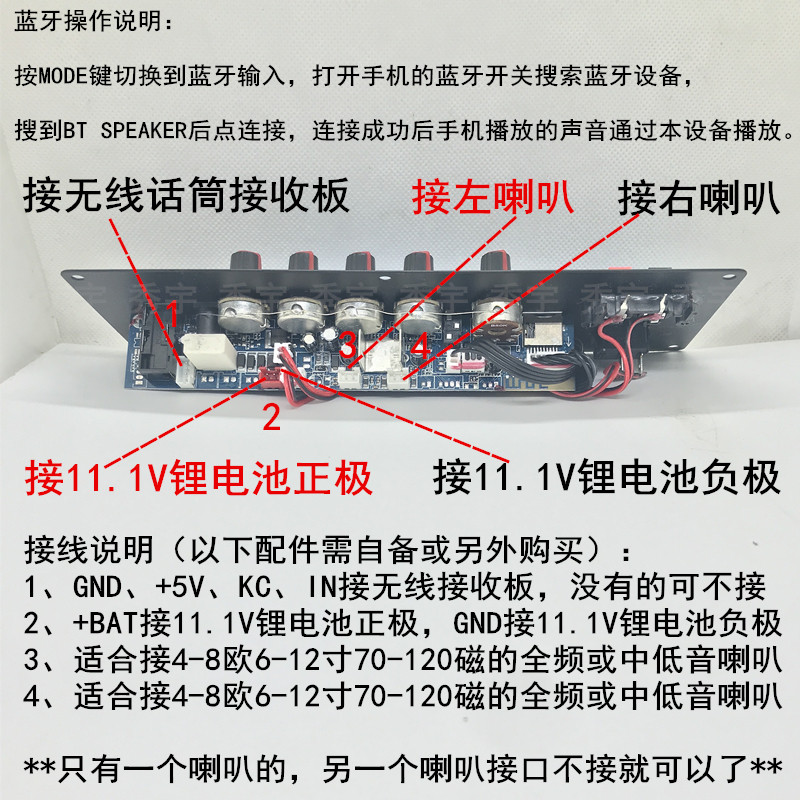 蓝牙操作说明：

按MODE键切换到蓝牙输入，打开手机的蓝牙开关搜索蓝牙设备，

搜到BT SPEAKER后点连接，连接成功后手机播放的声音通过本设备播放。

接无线话筒接收板

接左喇叭

接右喇叭

1

3

4

2

接11.1V锂电池正极

接11.1V锂电池负极

接线说明（以下配件需自备或另外购买）：
1、GND、+5V、KC、IN接无线接收板，没有的可不接
2、+BAT接11.1V锂电池正极，GND接11.1V锂电池负极
3、适合接4-8欧6-12寸70-120磁的全频或中低音喇叭
4、适合接4-8欧6-12寸70-120磁的全频或中低音喇叭

**只有一个喇叭的，另一个喇叭接口不接就可以了**