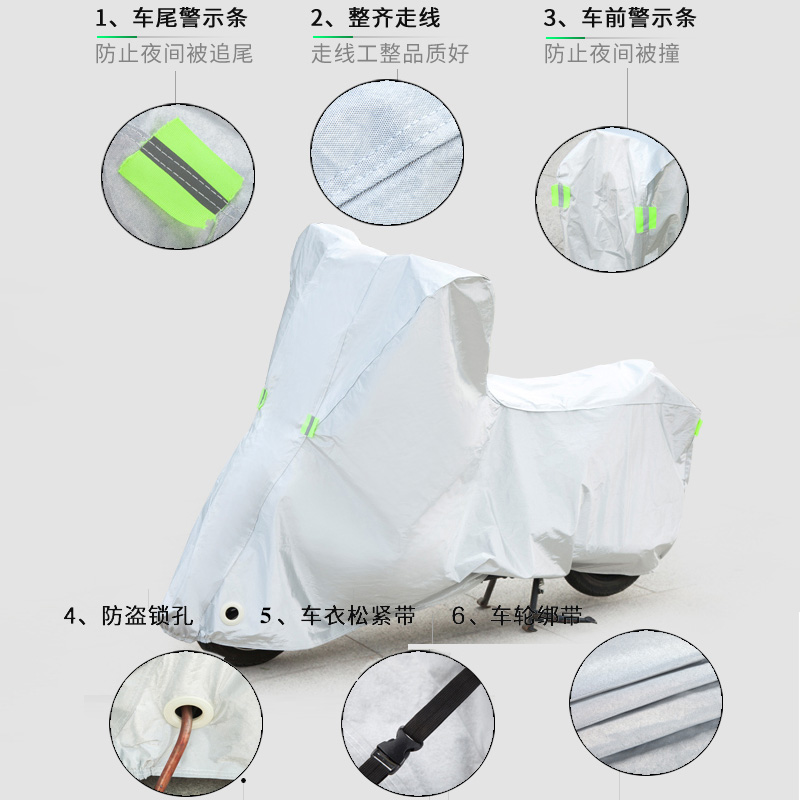 1、车尾警示条
防止夜间被追尾

2、整齐走线
走线工整品质好

3、车前警示条
防止夜间被撞

4、防盗锁孔

5、车衣松紧带

6、车轮绑带