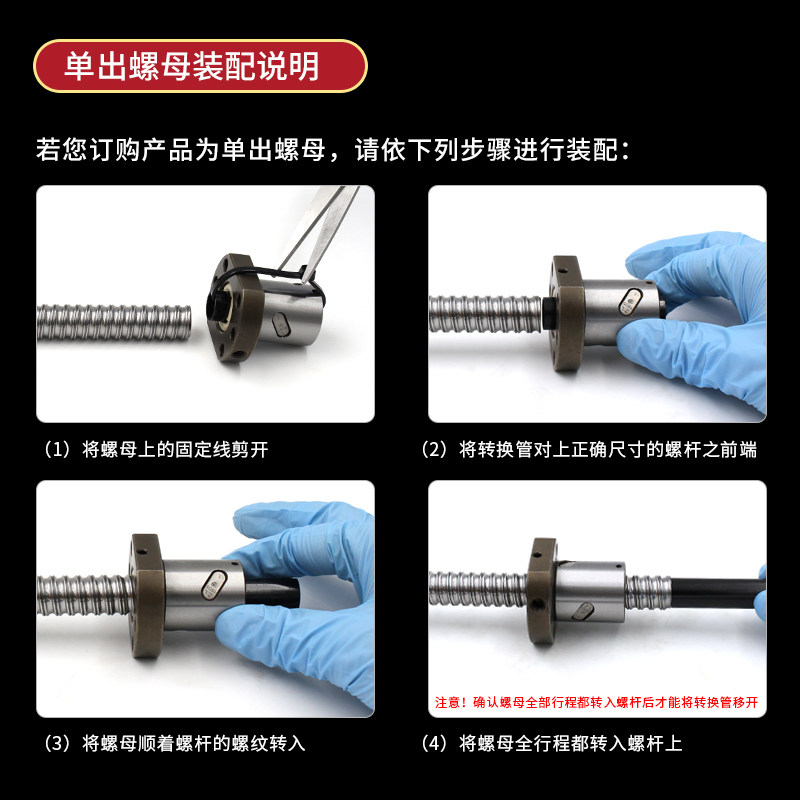 单出螺母装配说明

若您订购产品为单出螺母，请依下列步骤进行装配：

（1）将螺母上的固定线剪开

（2）将转换管对上正确尺寸的螺杆之前端

（3）将螺母顺着螺杆的螺纹转入

注意！确认螺母全部行程都转入螺杆后才能将转换管移开

（4）将螺母全行程都转入螺杆上