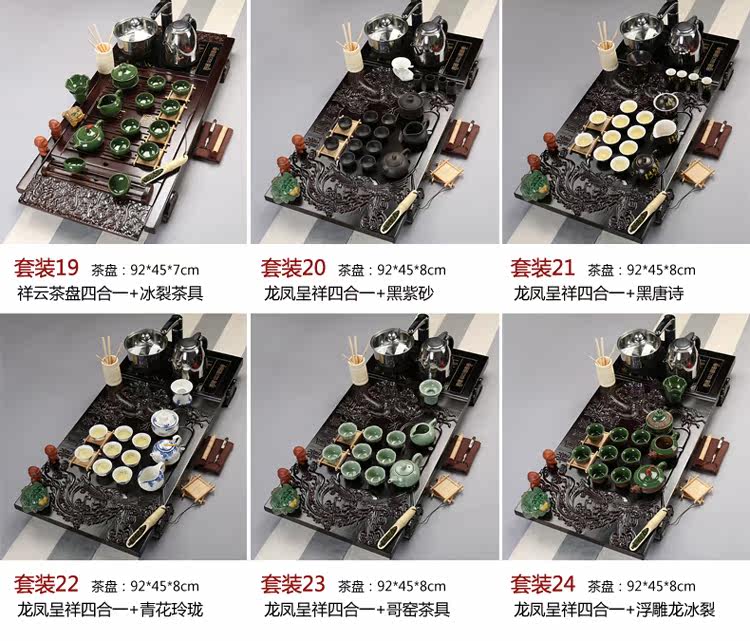 套装19 茶盘：92*45*7cm
祥云茶盘四合一+冰裂茶具

套装20 茶盘：92*45*8cm
龙凤呈祥四合一+黑紫砂

套装21 茶盘：92*45*8cm
龙凤呈祥四合一+黑唐诗

套装22 茶盘：92*45*8cm
龙凤呈祥四合一+青花玲珑

套装23 茶盘：92*45*8cm
龙凤呈祥四合一+哥窑茶具

套装24 茶盘：92*45*8cm
龙凤呈祥四合一+浮雕龙冰裂