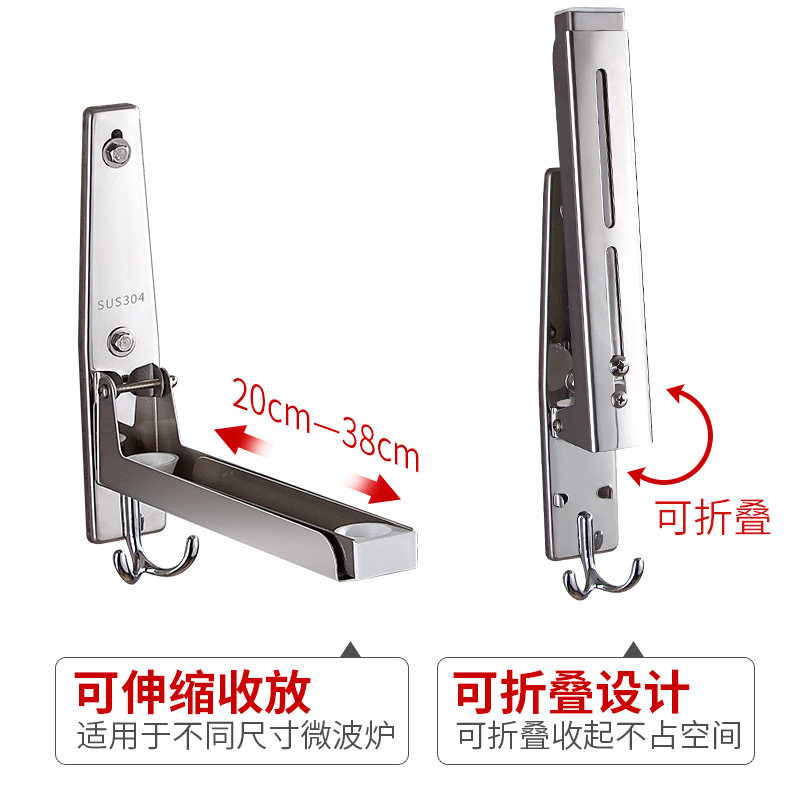 SUS304

20cm—38cm

可折叠

可伸缩收放
适用于不同尺寸微波炉

可折叠设计
可折叠收起不占空间